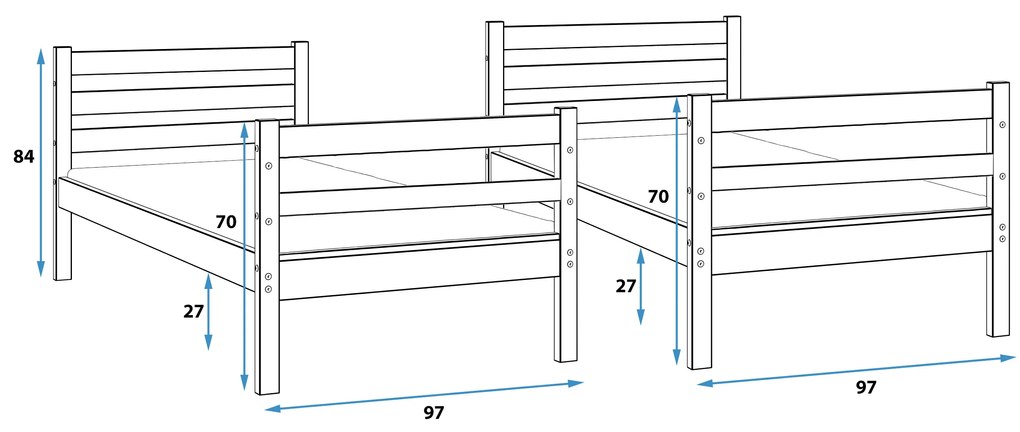 84
70
27
97
70
27
97