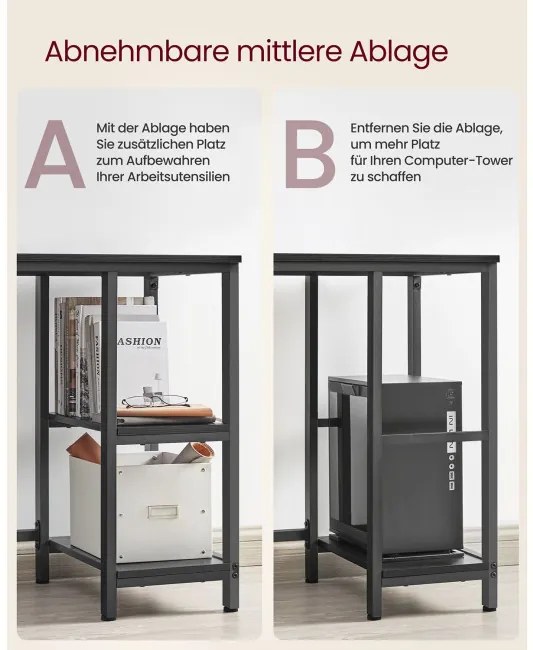 Abnehmbare mittlere Ablage

A

Mit der Ablage haben Sie zusätzlichen Platz zum Aufbewahren Ihrer Arbeitsutensilien

B

Entfernen Sie die Ablage, um mehr Platz für Ihren Computer-Tower zu schaffen

ASHION