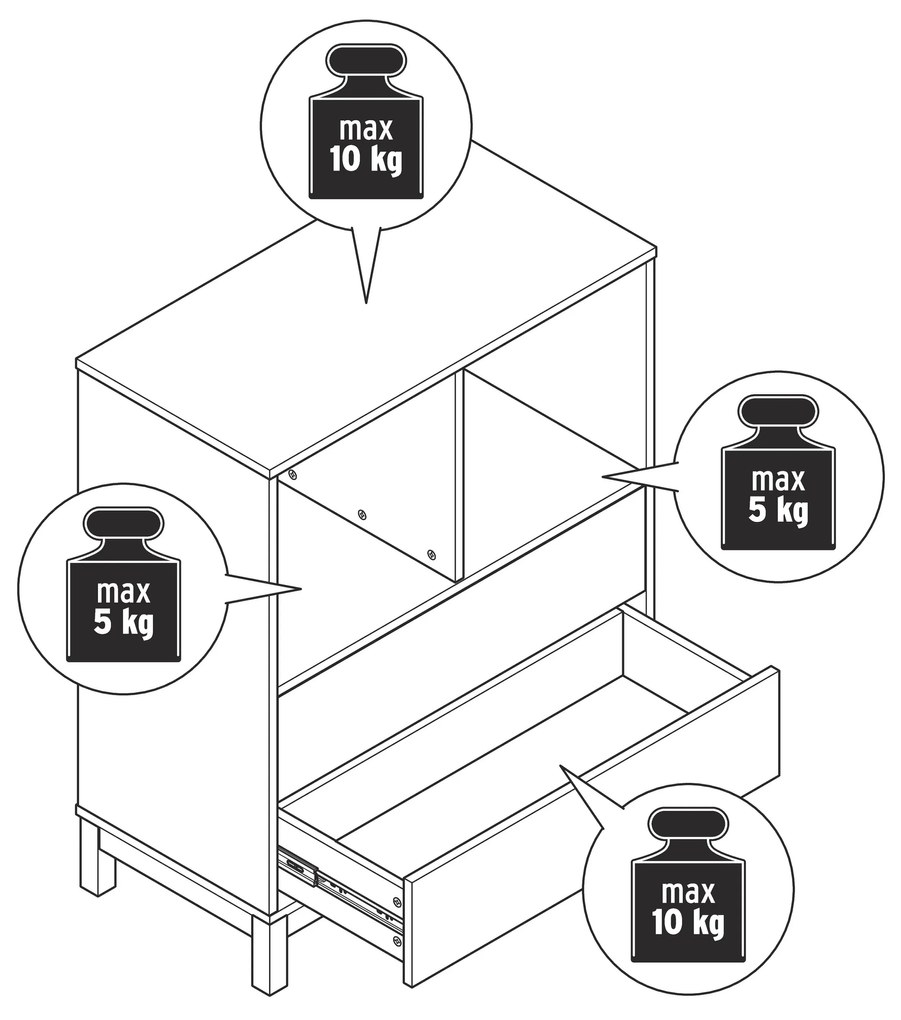 max
10 kg

max
5 kg

max
5 kg

max
10 kg