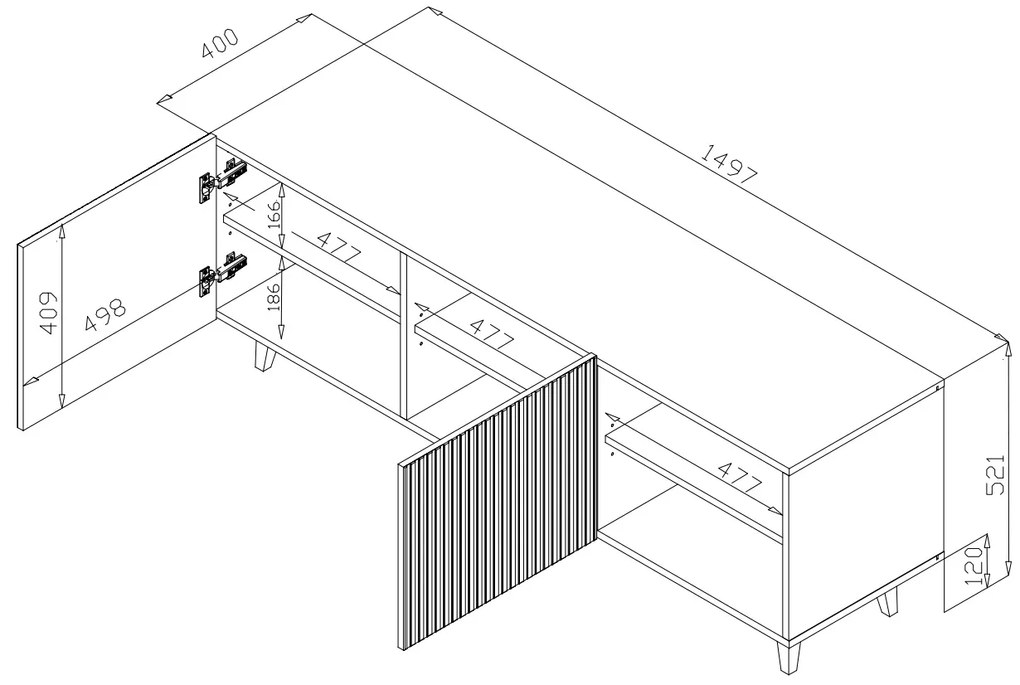 400
1497
166
477
409
498
186
477
477
521
120