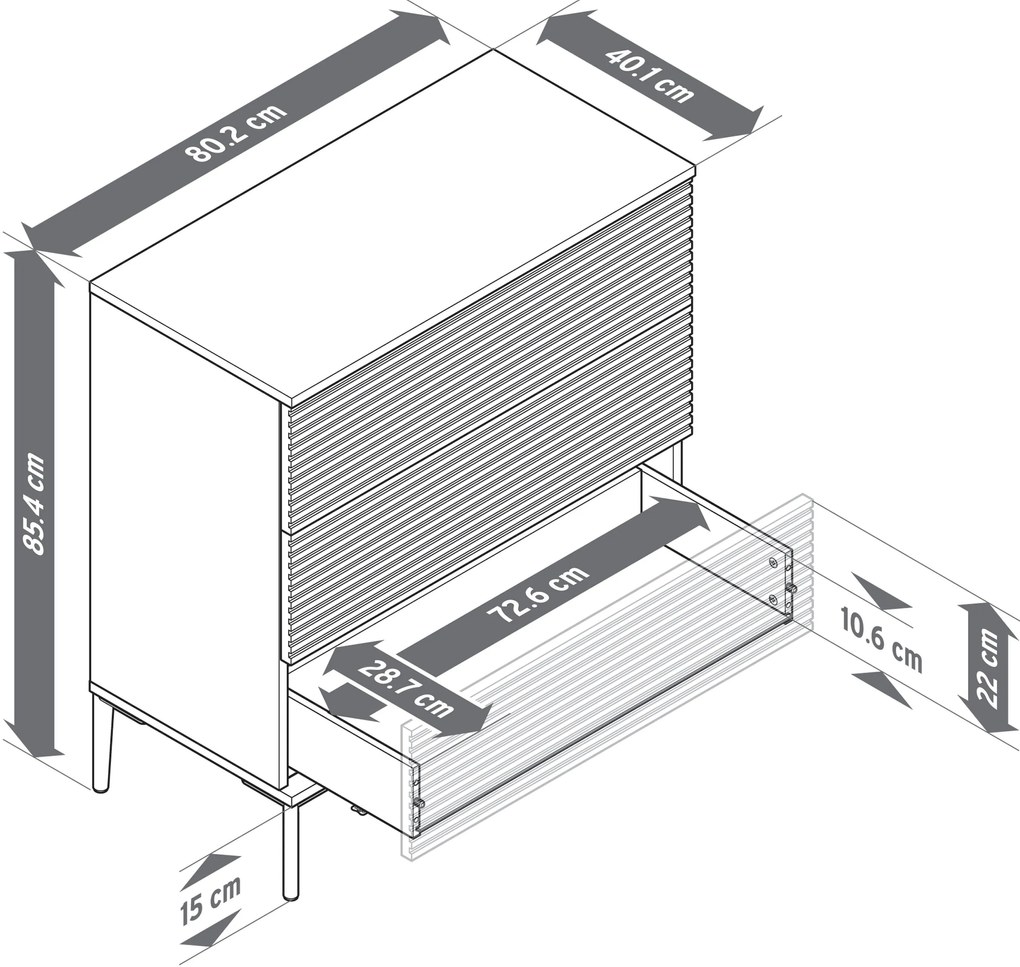 80.2 cm
40.1 cm
85.4 cm
72.6 cm
28.7 cm
10.6 cm
22 cm
15 cm