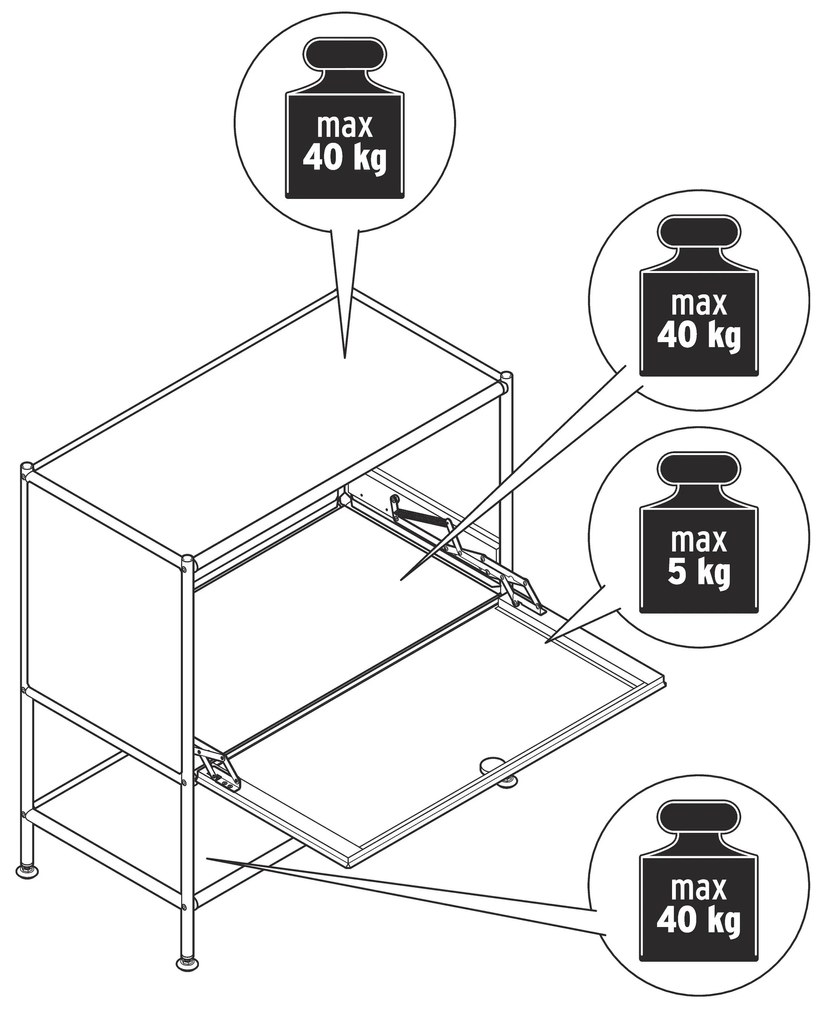 max
40 kg

max
40 kg

max
5 kg

max
40 kg