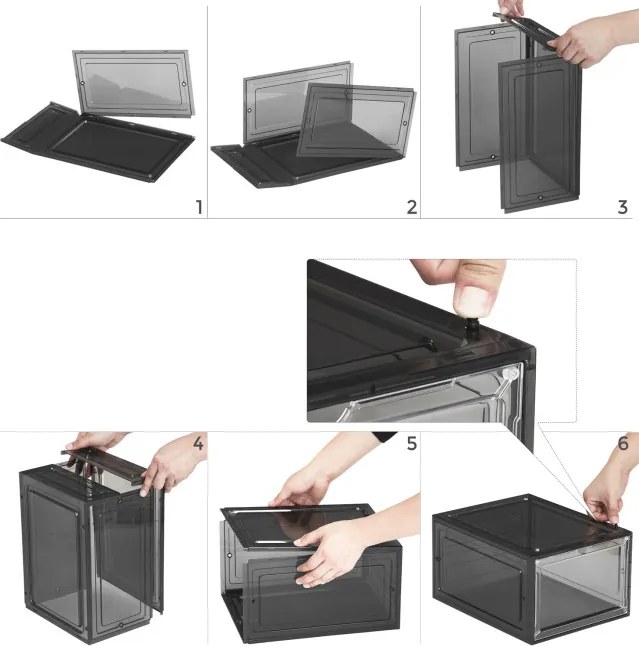 1

2

3

4

5

6