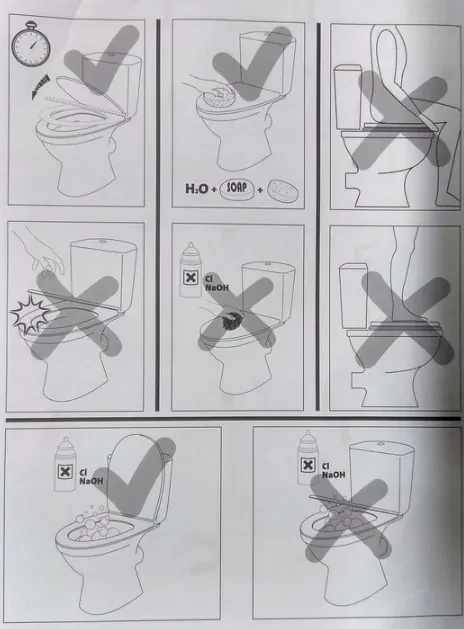 $H_2O$ + SOAP +

Cl
NaOH

Cl
NaOH

Cl
NaOH