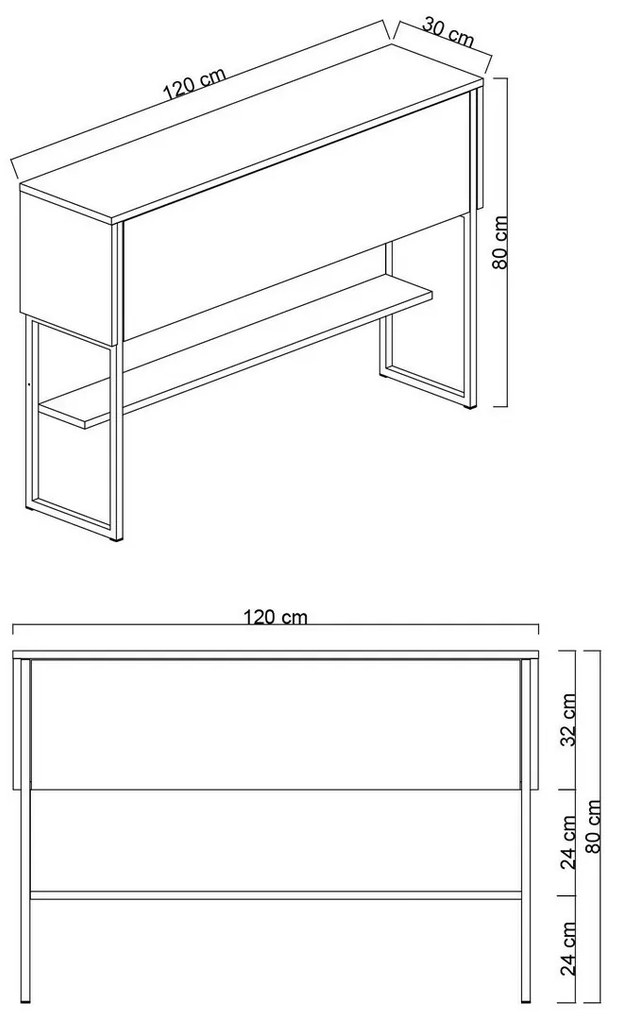 120 cm
30 cm
80 cm

120 cm
32 cm
24 cm
24 cm
80 cm