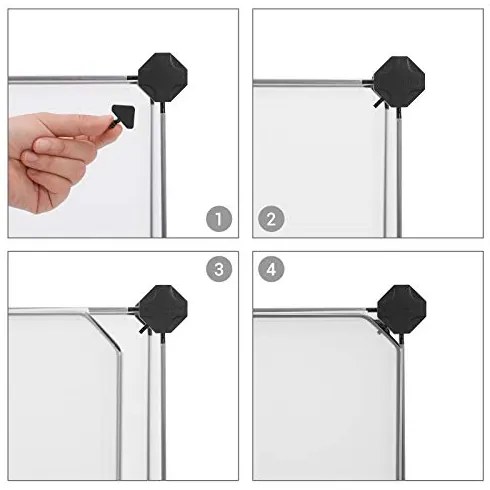 1

2

3

4