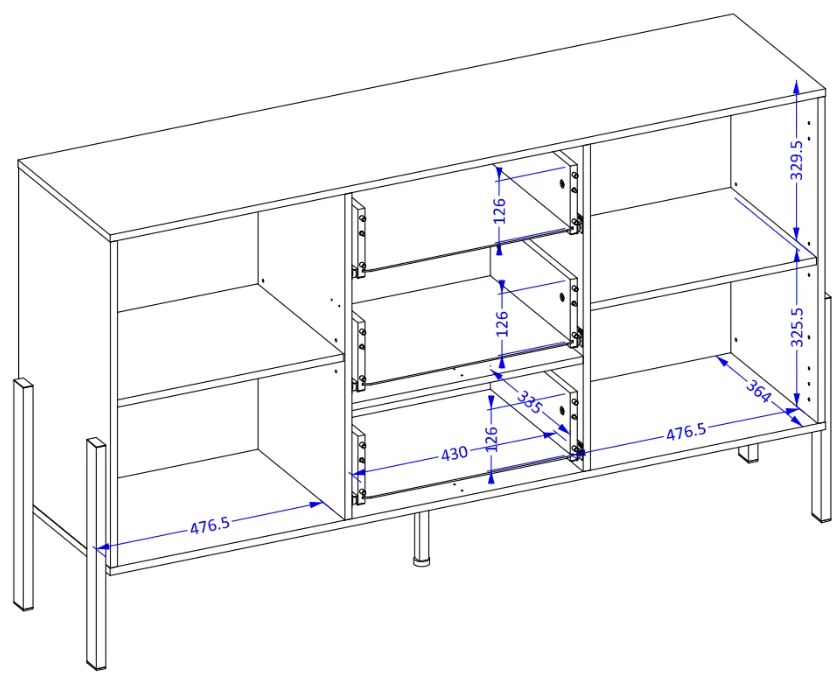 329.5
126
126
325.5
335
364
126
430
476.5
476.5