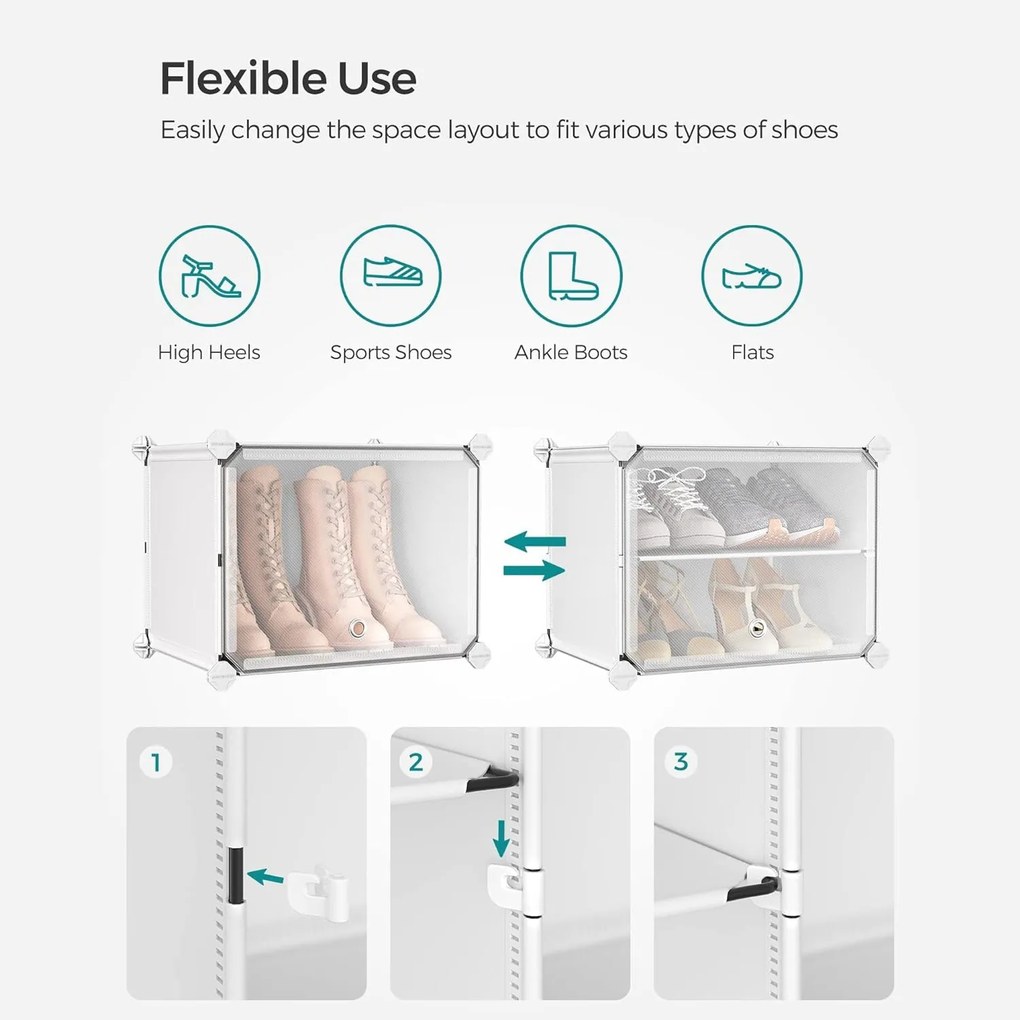 Flexible Use

Easily change the space layout to fit various types of shoes

High Heels

Sports Shoes

Ankle Boots

Flats

1

2

3