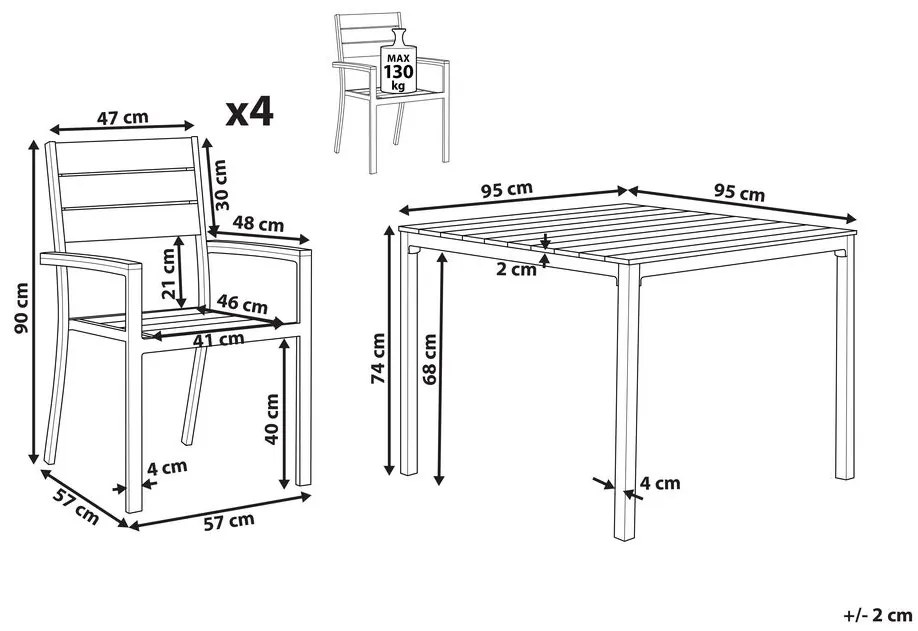 MAX
130
kg

x4

47 cm
30 cm
48 cm
21 cm
46 cm
41 cm
90 cm
40 cm
4 cm
57 cm
57 cm

95 cm
95 cm
2 cm
74 cm
68 cm
4 cm

+/- 2 cm