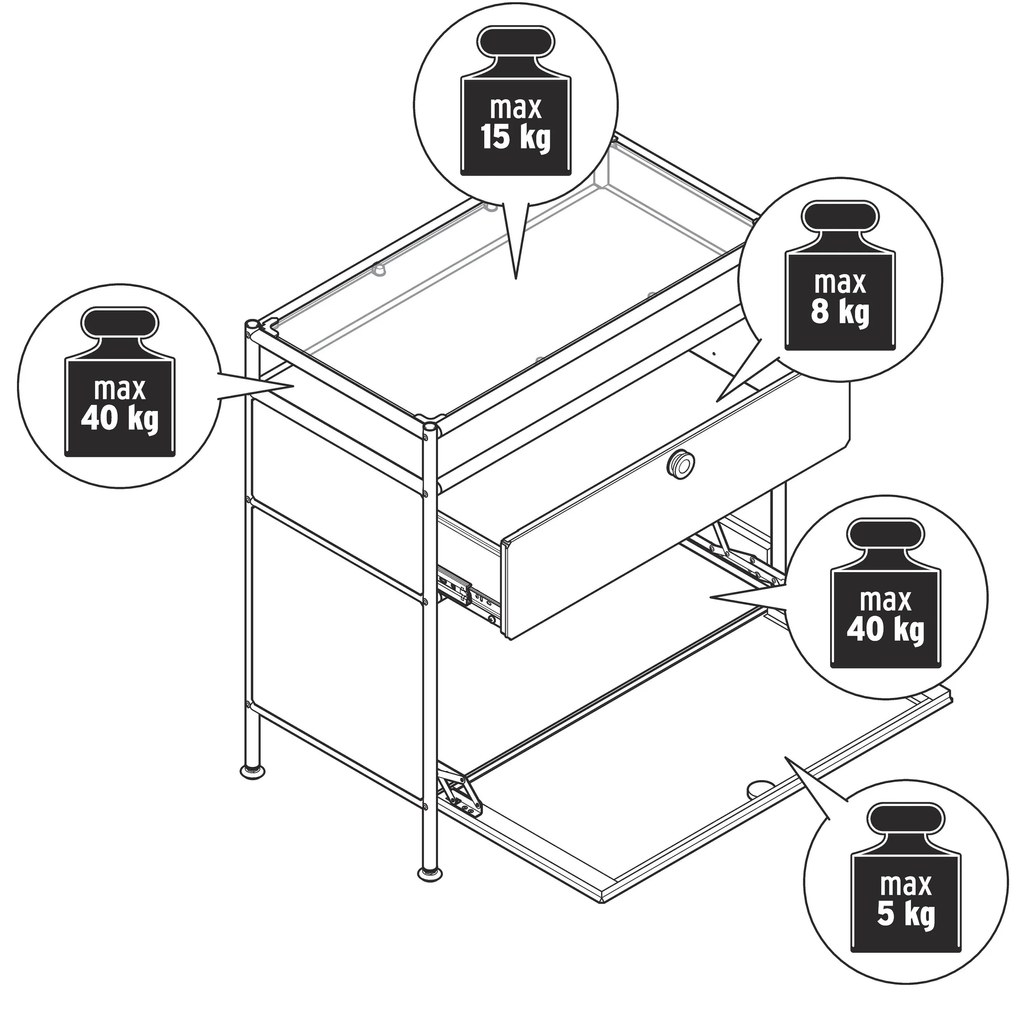 max
15 kg

max
8 kg

max
40 kg

max
40 kg

max
5 kg