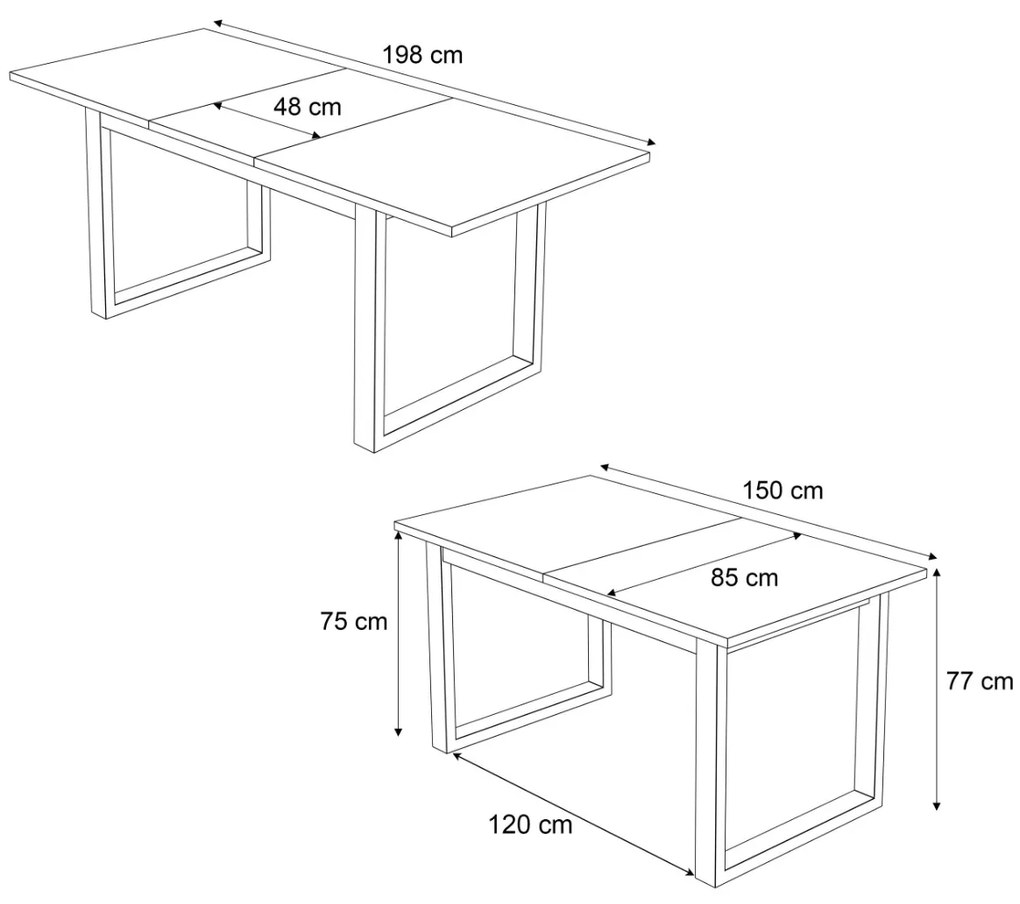 198 cm
48 cm
150 cm
85 cm
75 cm
77 cm
120 cm