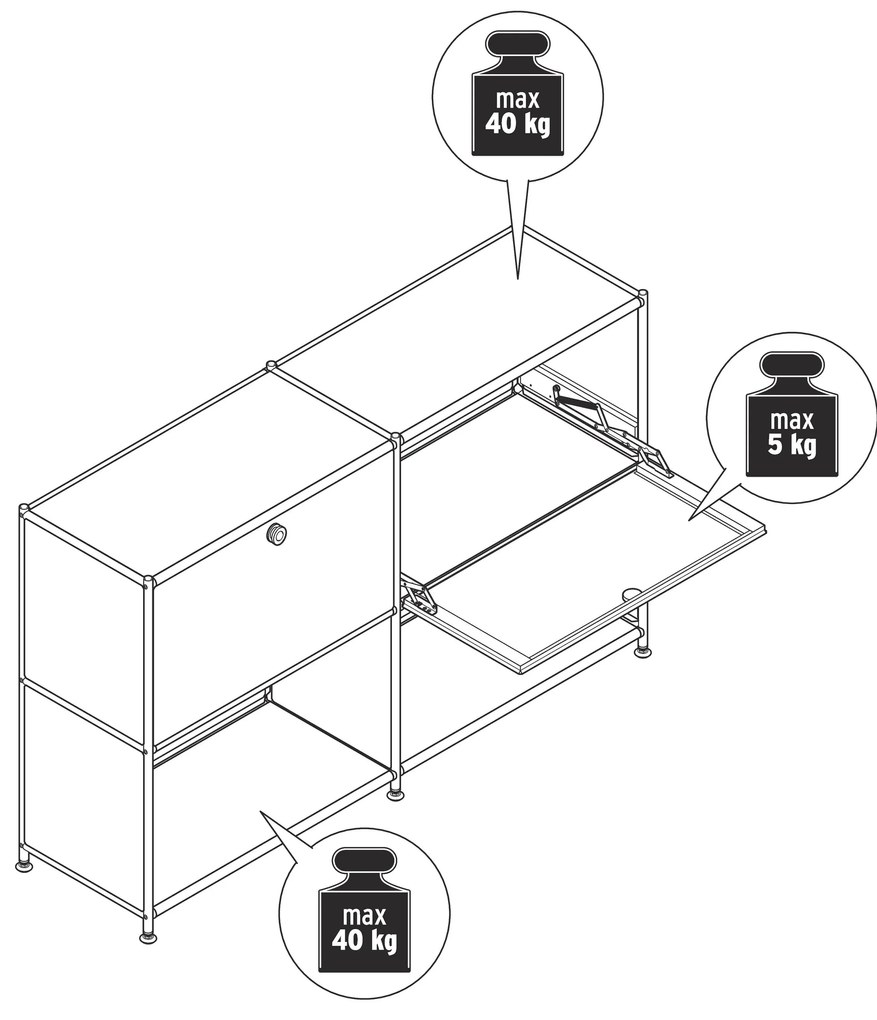 max
40 kg

max
5 kg

max
40 kg