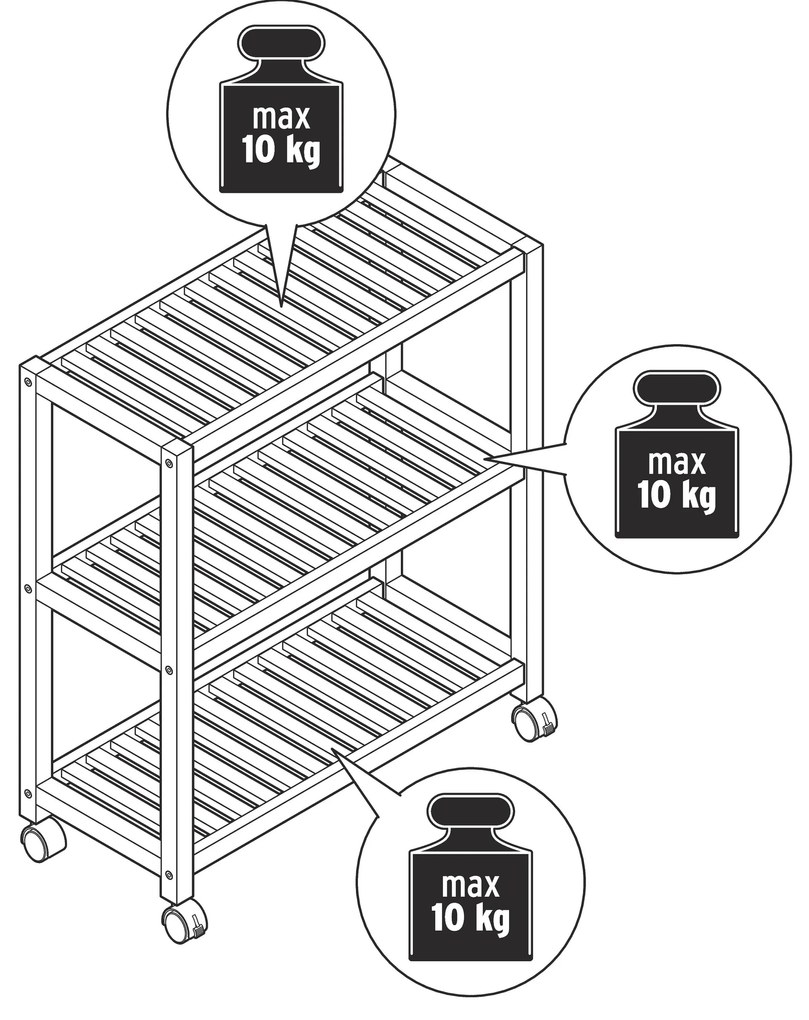 max
10 kg

max
10 kg

max
10 kg