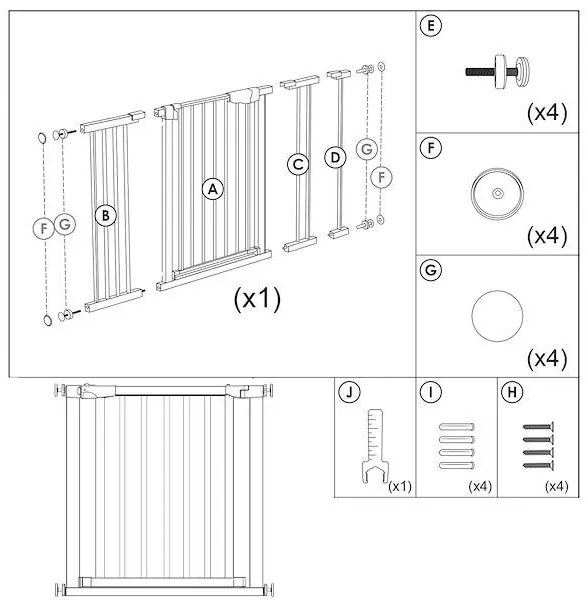 F G B A C D G F

(x1)

E
(x4)

F
(x4)

G
(x4)

J
(x1)

I
(x4)

H
(x4)