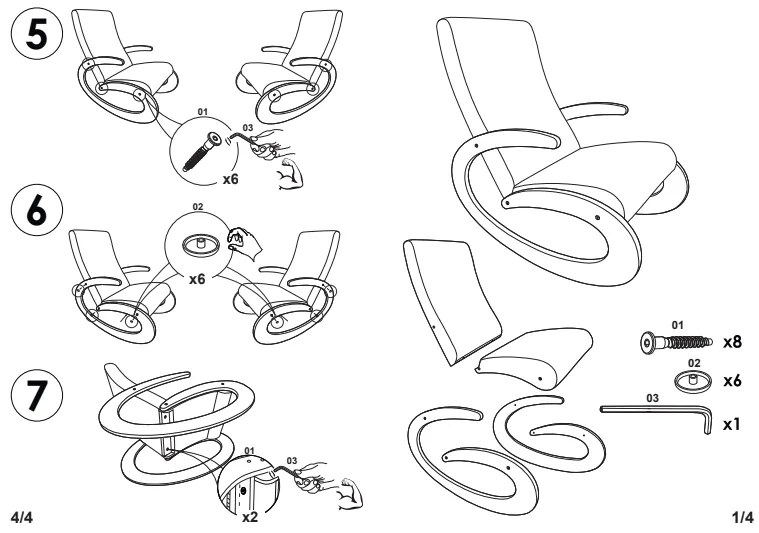 5

01

03

x6

6

02

x6

7

01

03

x2

4/4

01

x8

02

x6

03

x1

1/4