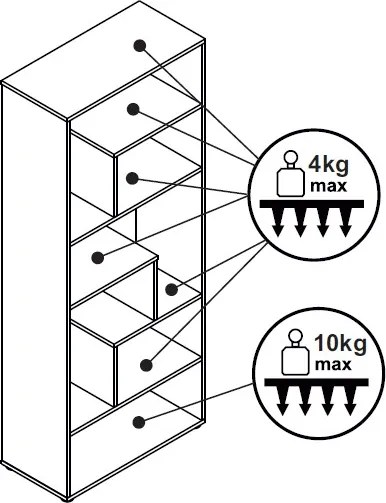 4kg max

10kg max