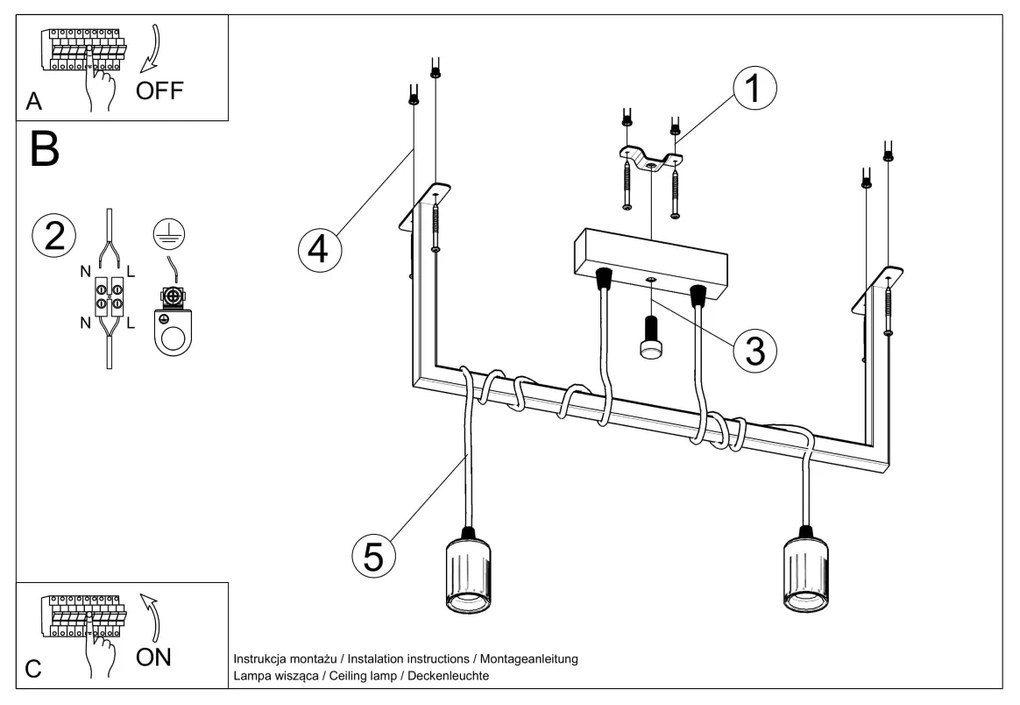 A
OFF

B

2

N L
N L

1
4
3
5

C
ON

Instrukcja montażu / Instalation instructions / Montageanleitung
Lampa wisząca / Ceiling lamp / Deckenleuchte