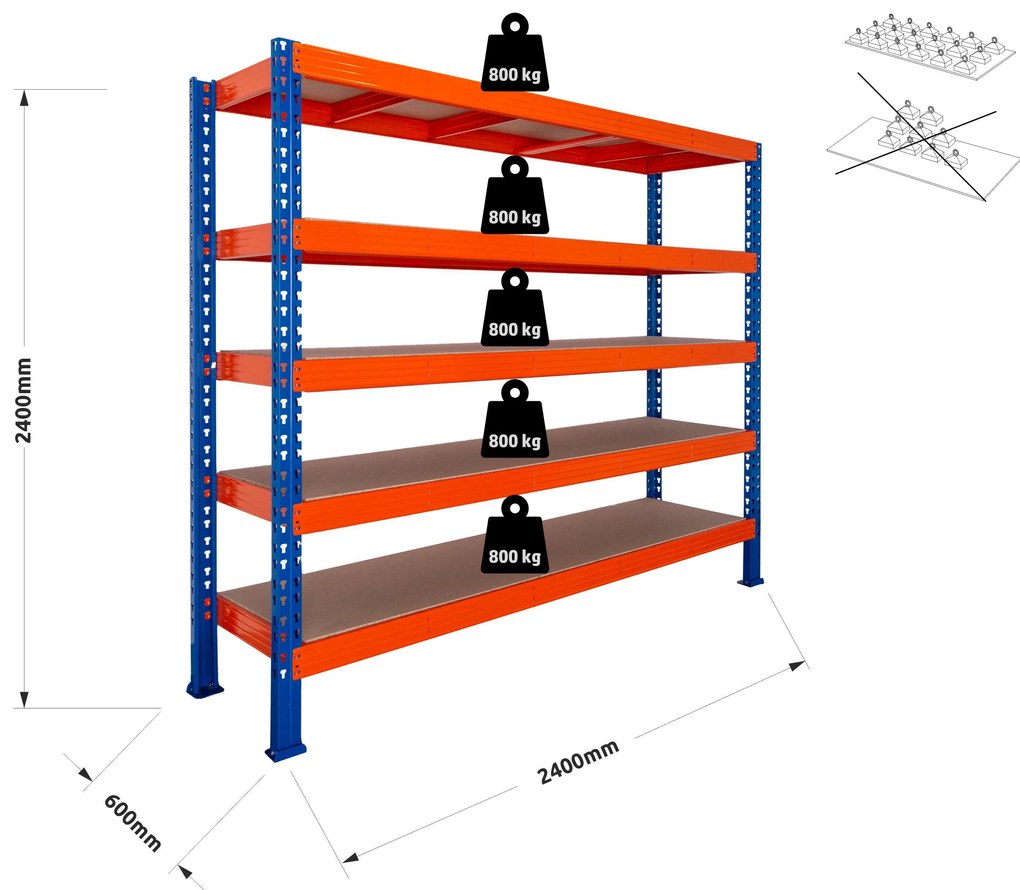 800 kg
800 kg
800 kg
800 kg
800 kg
2400mm
600mm
2400mm