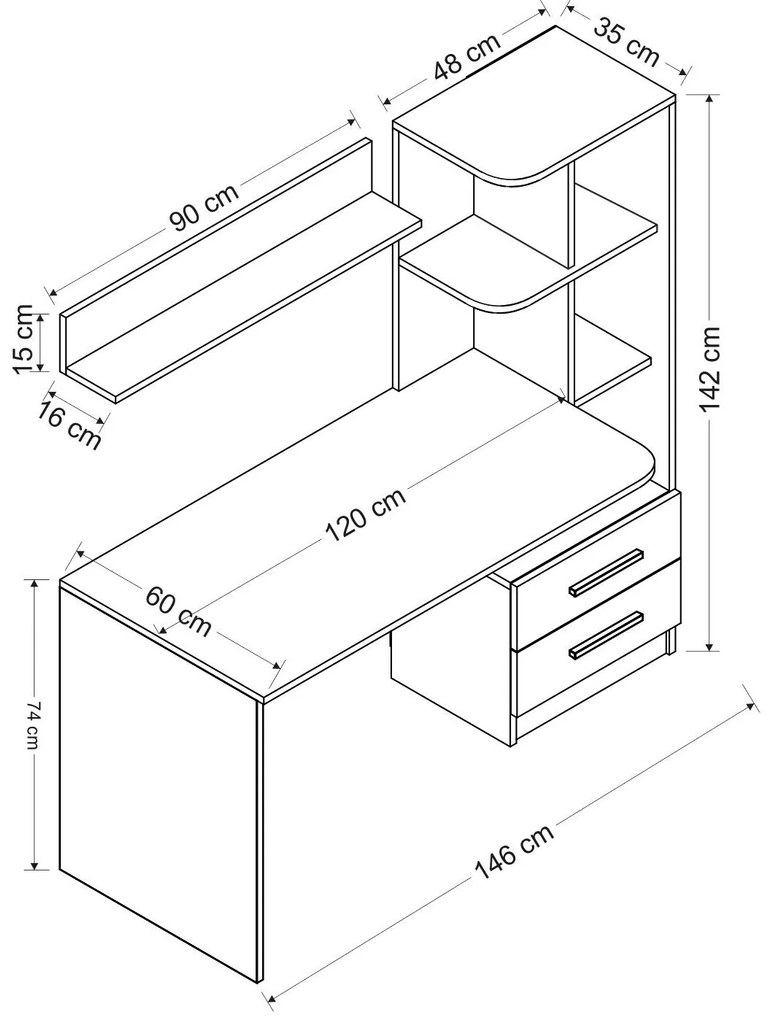 48 cm
35 cm
90 cm
15 cm
16 cm
142 cm
120 cm
60 cm
74 cm
146 cm