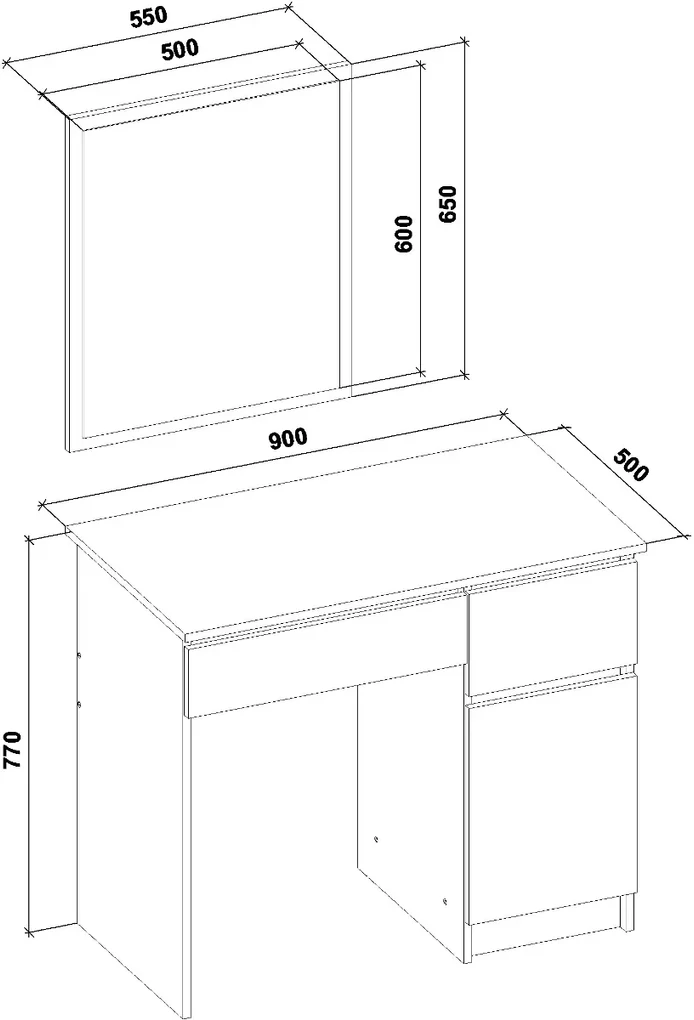 550
500
600
650
900
500
770