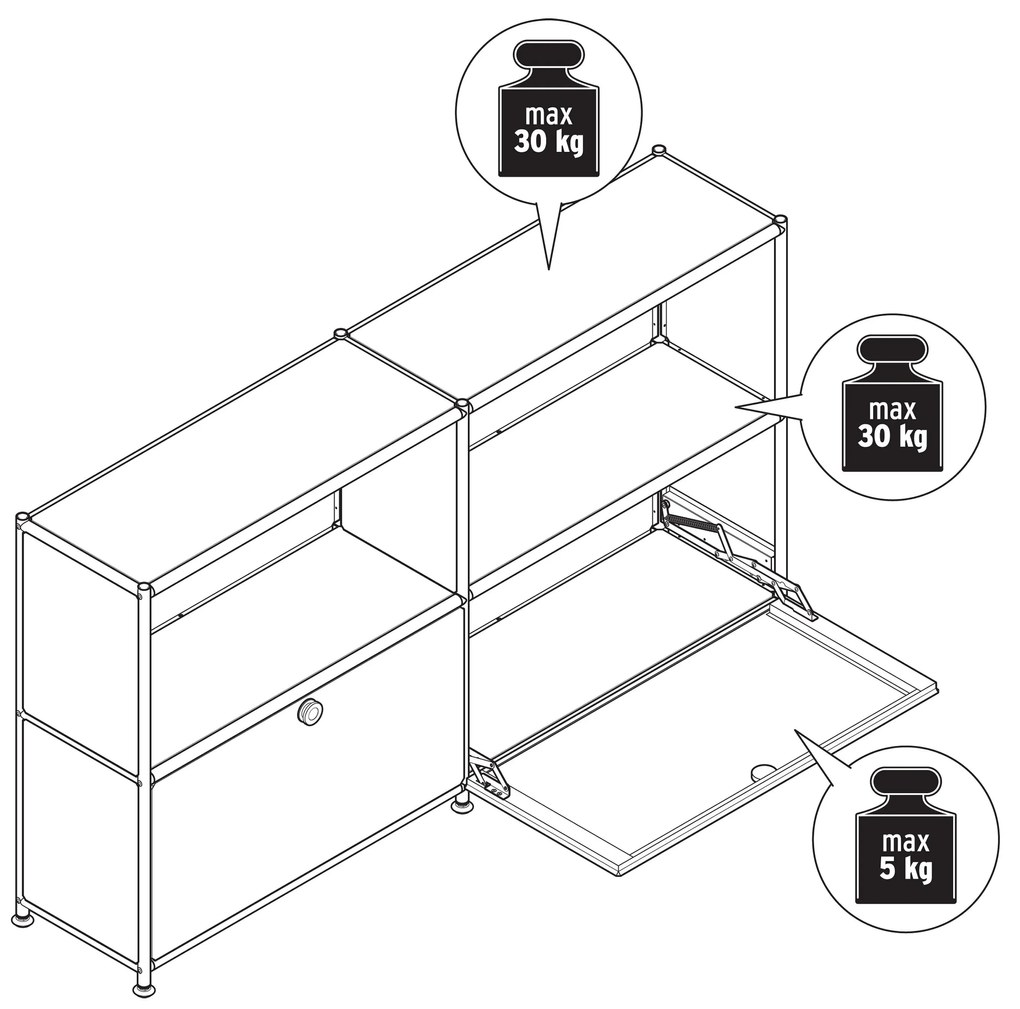 max
30 kg

max
30 kg

max
5 kg