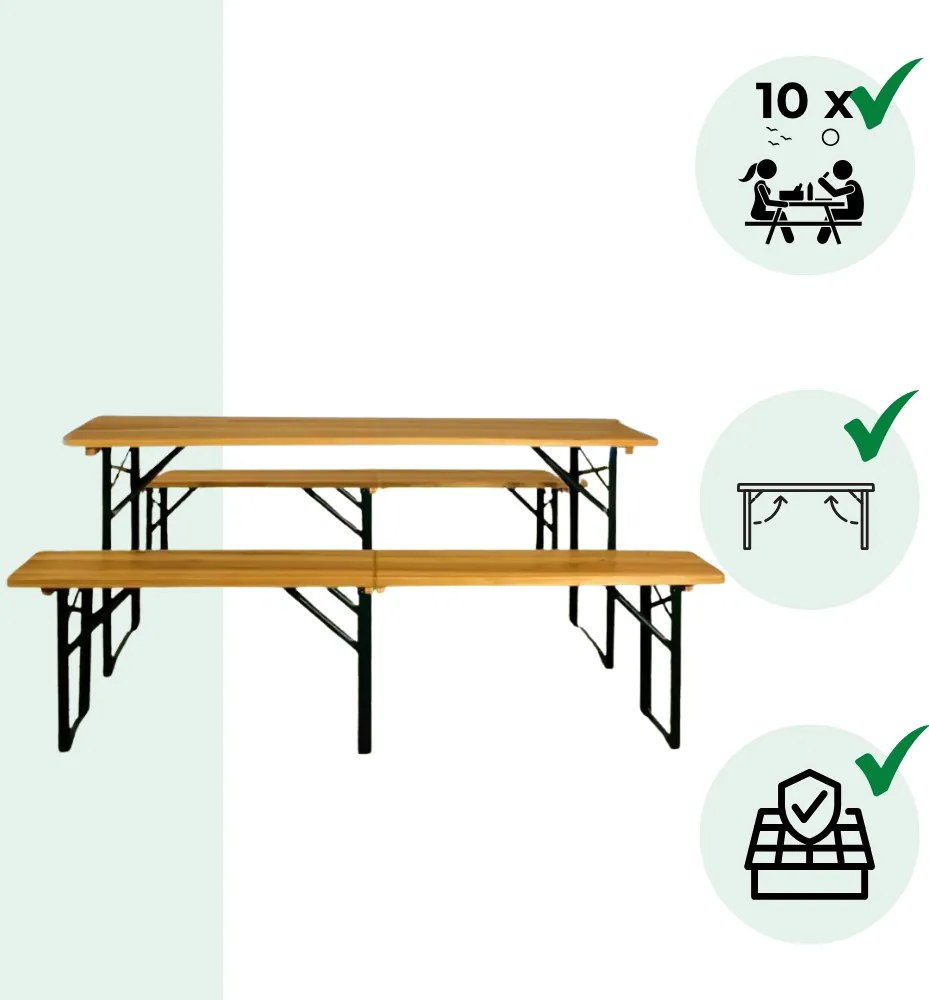 10 x