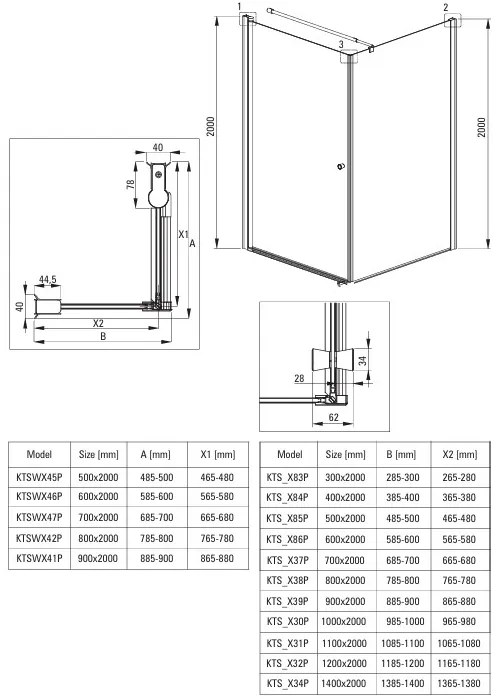 1

2

3

2000

2000

40

78

X1

A

44,5

40

X2

B

34

28

62

| Model | Size [mm] | A [mm] | X1 [mm] |
|---|---|---|---|
| KTSWX45P | 500x2000 | 485-500 | 465-480 |
| KTSWX46P | 600x2000 | 585-600 | 565-580 |
| KTSWX47P | 700x2000 | 685-700 | 665-680 |
| KTSWX42P | 800x2000 | 785-800 | 765-780 |
| KTSWX41P | 900x2000 | 885-900 | 865-880 |

| Model | Size [mm] | B [mm] | X2 [mm] |
|---|---|---|---|
| KTS_X83P | 300x2000 | 285-300 | 265-280 |
| KTS_X84P | 400x2000 | 385-400 | 365-380 |
| KTS_X85P | 500x2000 | 485-500 | 465-480 |
| KTS_X86P | 600x2000 | 585-600 | 565-580 |
| KTS_X37P | 700x2000 | 685-700 | 665-680 |
| KTS_X38P | 800x2000 | 785-800 | 765-780 |
| KTS_X39P | 900x2000 | 885-900 | 865-880 |
| KTS_X30P | 1000x2000 | 985-1000 | 965-980 |
| KTS_X31P | 1100x2000 | 1085-1100 | 1065-1080 |
| KTS_X32P | 1200x2000 | 1185-1200 | 1165-1180 |
| KTS_X34P | 1400x2000 | 1385-1400 | 1365-1380 |