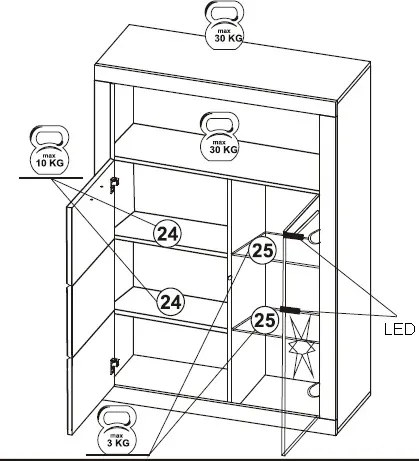 max
30 KG

max
30 KG

max
10 KG

24

25

24

25

LED

max
3 KG