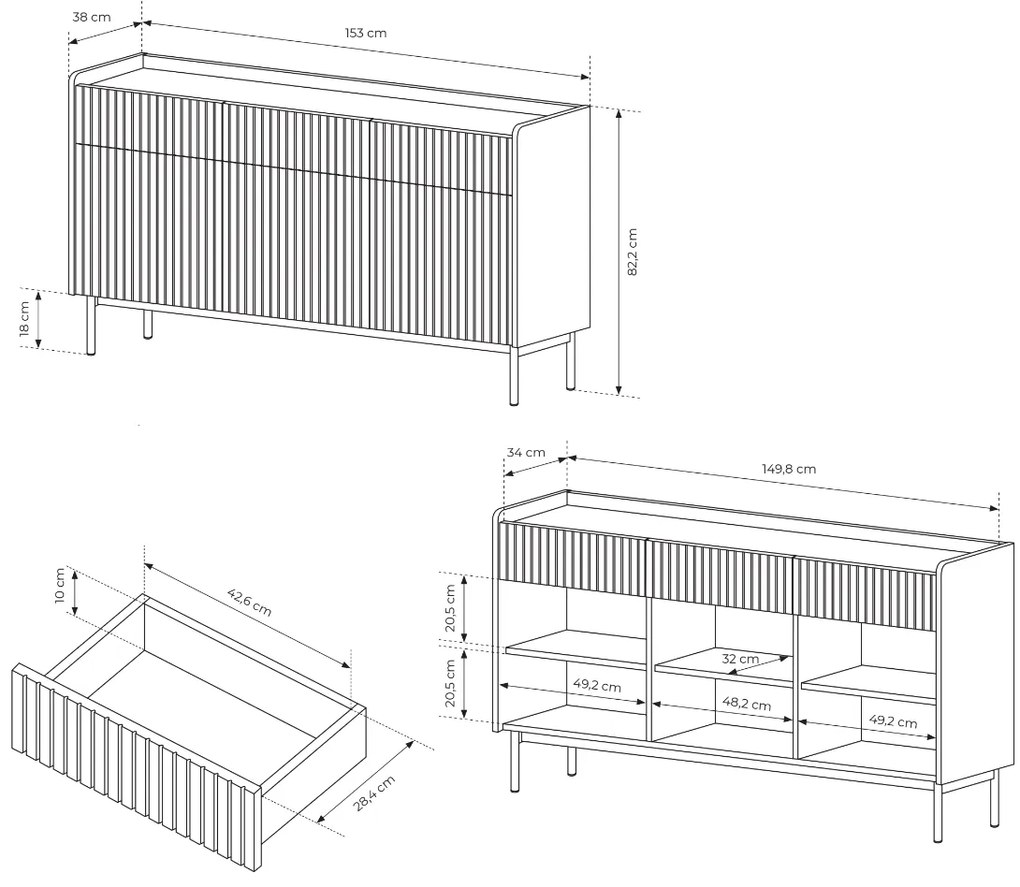 38 cm
153 cm
82,2 cm
18 cm

10 cm
42,6 cm
28,4 cm

34 cm
149,8 cm
20,5 cm
20,5 cm
32 cm
49,2 cm
48,2 cm
49,2 cm