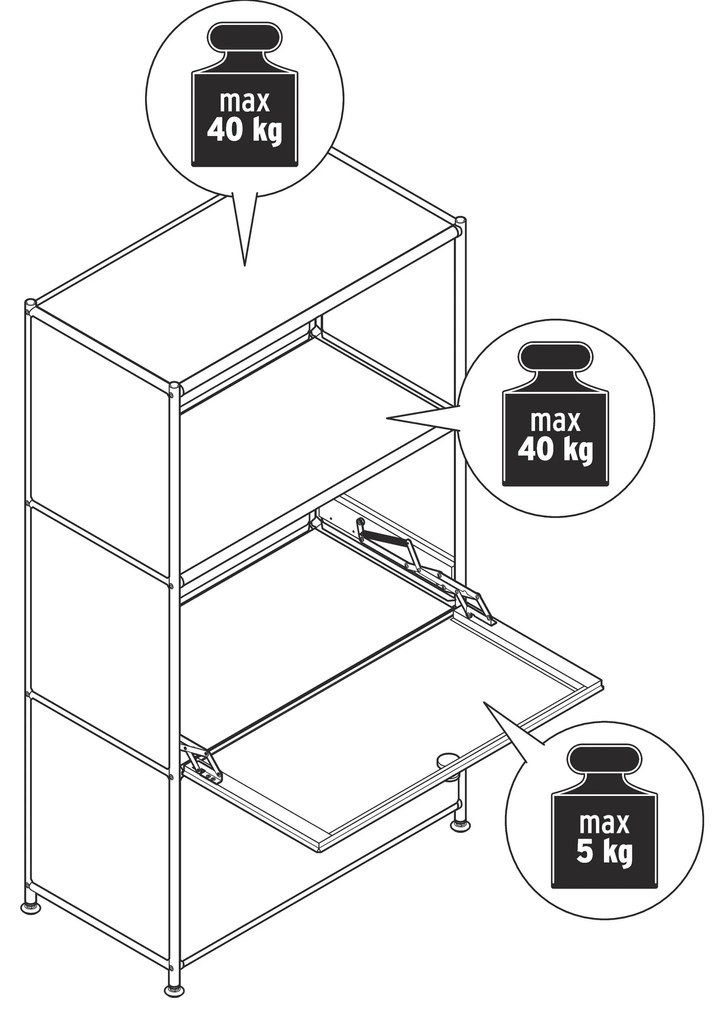 max
40 kg

max
40 kg

max
5 kg