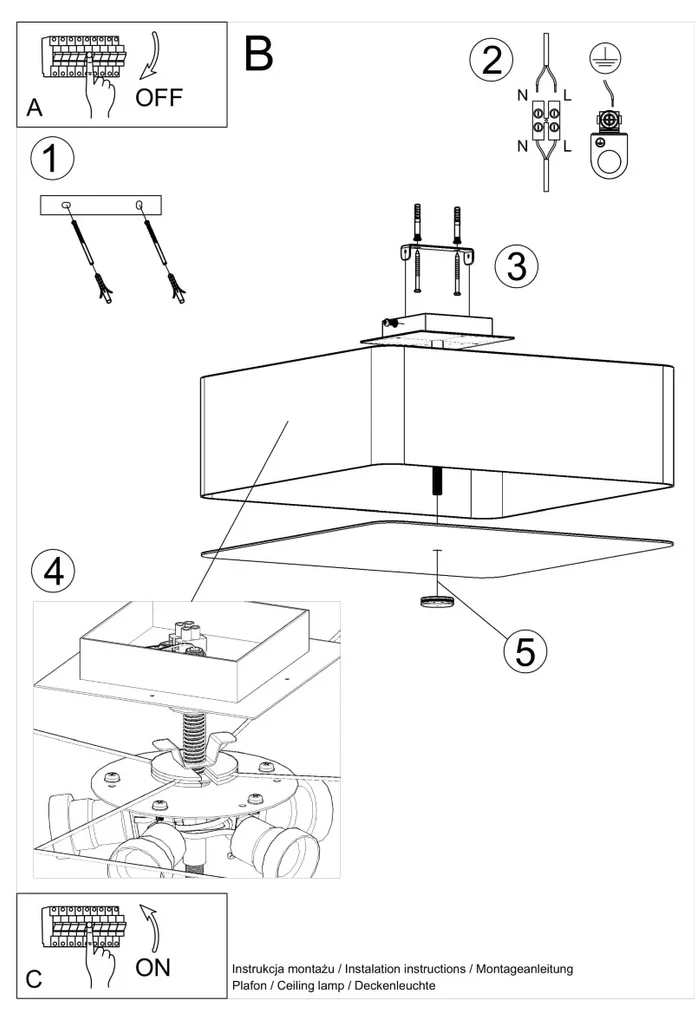 A

OFF

B

1

2

N L

N L

3

4

5

C

ON

Instrukcja montażu / Instalation instructions / Montageanleitung
Plafon / Ceiling lamp / Deckenleuchte