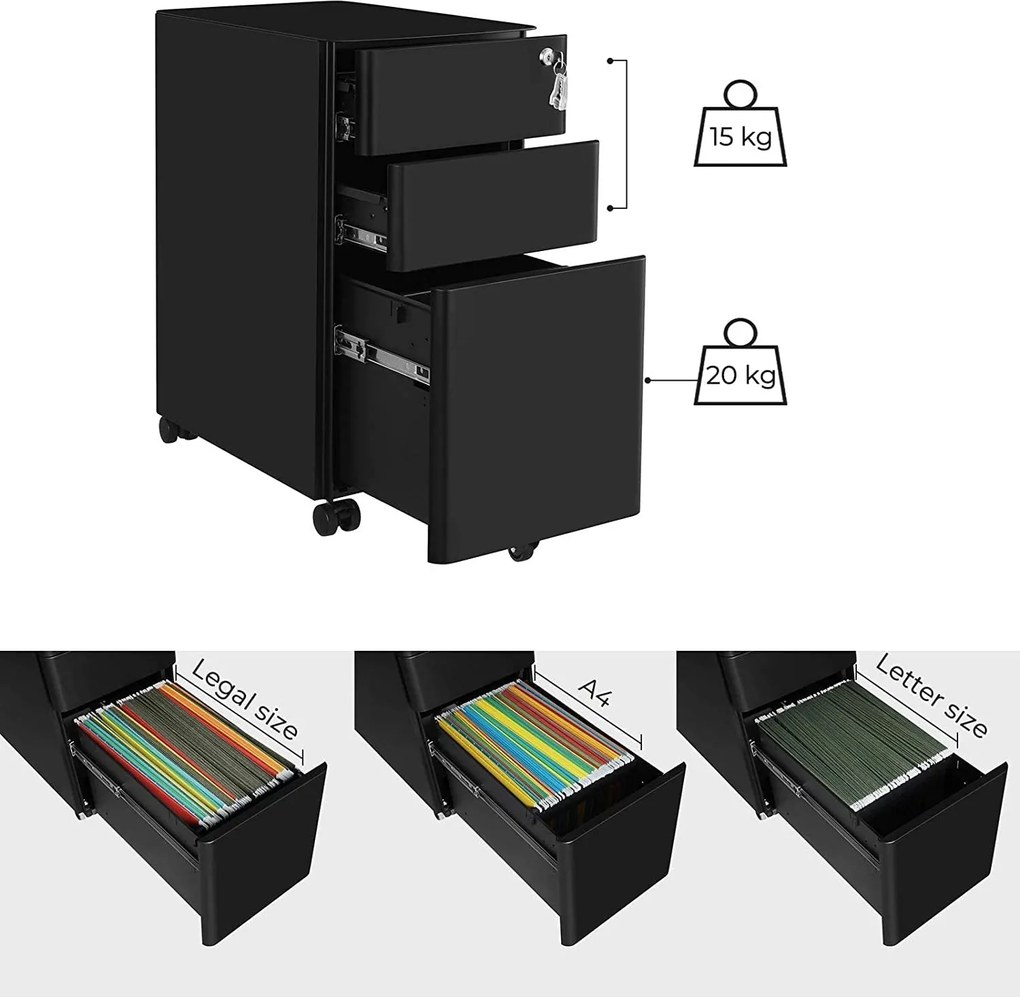 15 kg

20 kg

Legal size

A4

Letter size