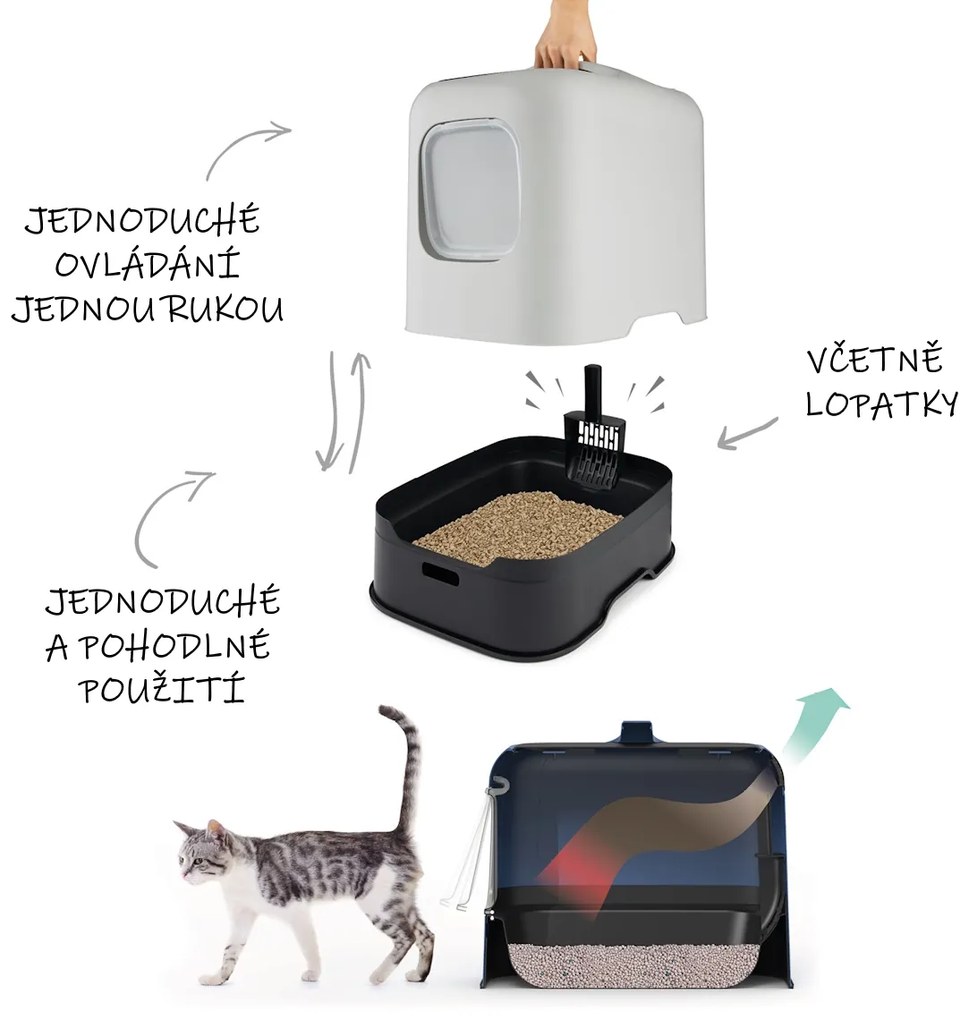 JEDNODUCHÉ OVLÁDÁNÍ JEDNOU RUKOU

VČETNĚ LOPATKY

JEDNODUCHÉ A POHODLNÉ POUŽITÍ