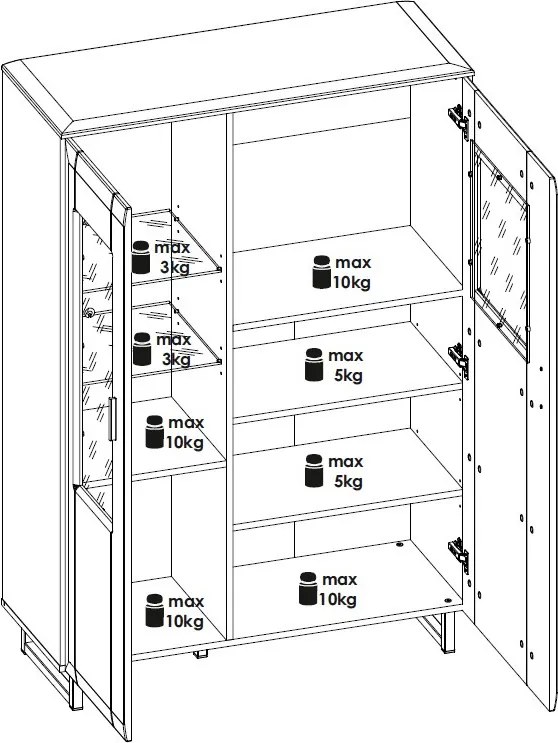 max
3kg

max
3kg

max
10kg

max
10kg

max
10kg

max
5kg

max
5kg

max
10kg