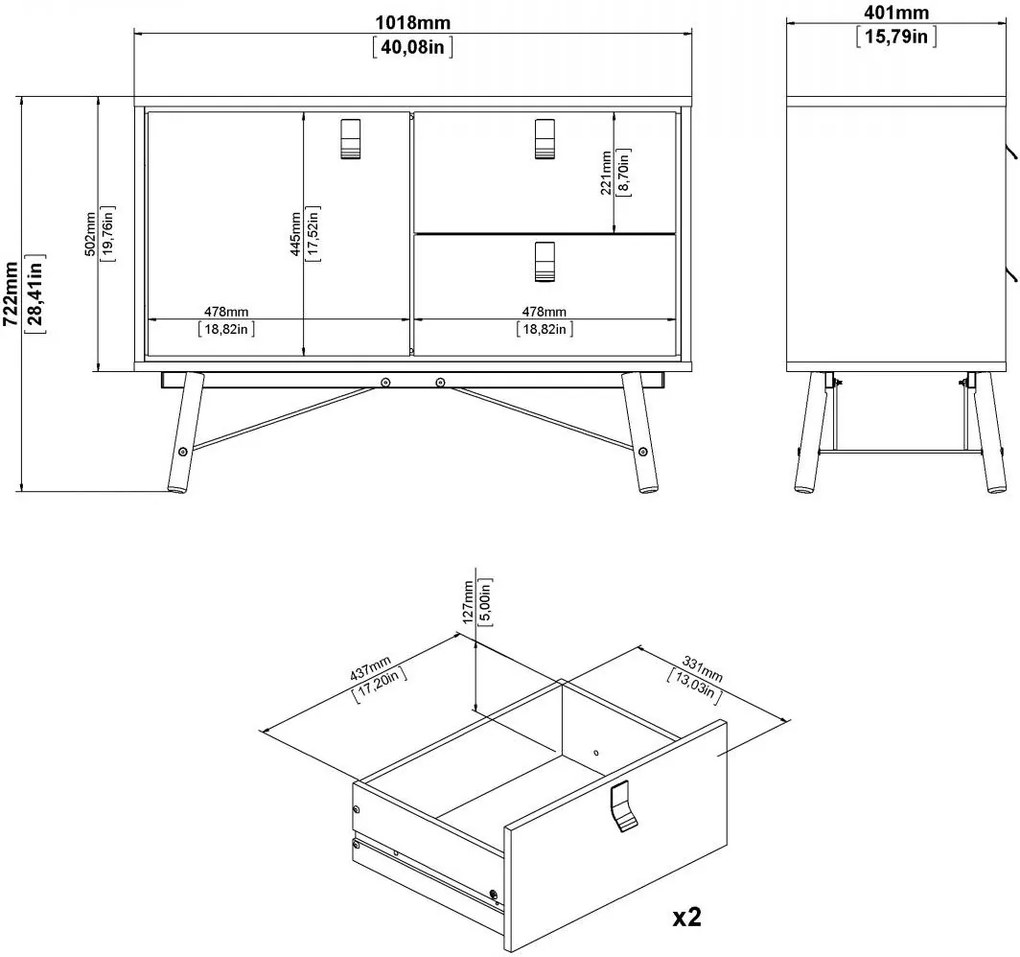 1018mm
[40,08in]

401mm
[15,79in]

722mm
[28,41in]

502mm
[19,76in]

445mm
[17,52in]

221mm
[8,70in]

478mm
[18,82in]

478mm
[18,82in]

127mm
[5,00in]

437mm
[17,20in]

331mm
[13,03in]

x2