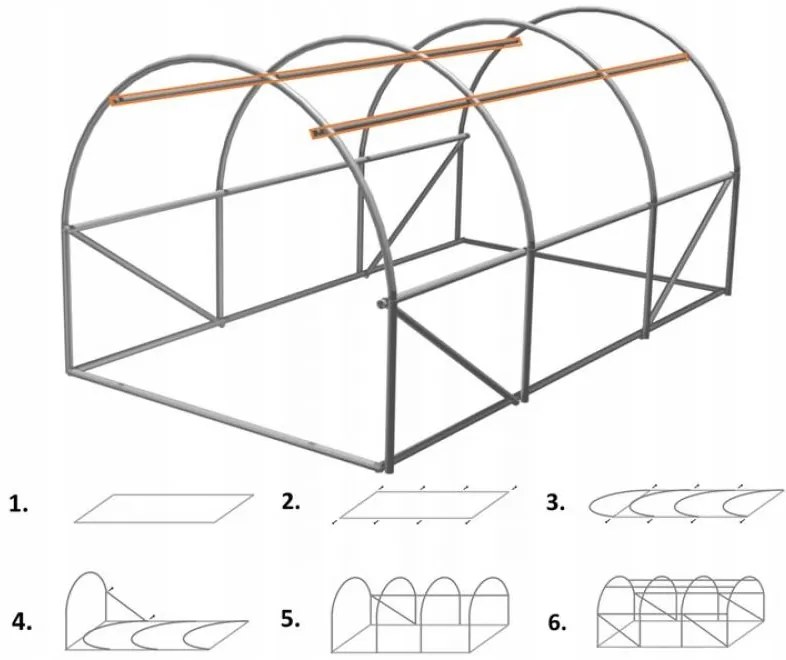 1.

2.

3.

4.

5.

6.