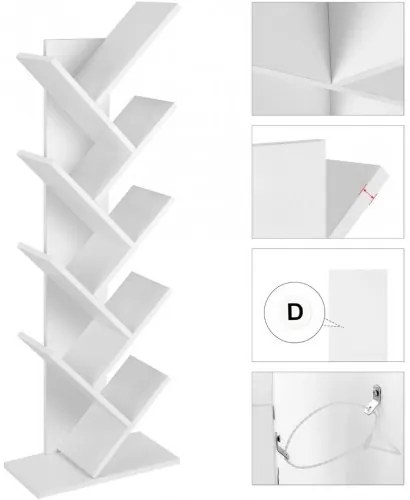 D