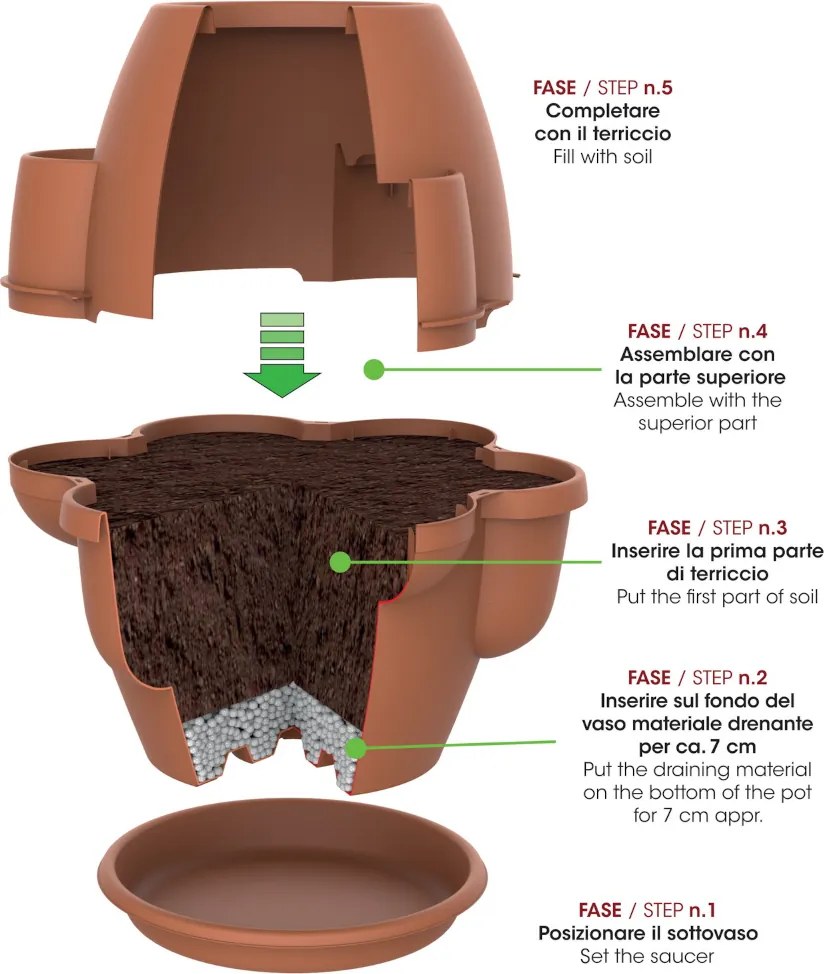 FASE / STEP n.5
Completare con il terriccio
Fill with soil

FASE / STEP n.4
Assemblare con la parte superiore
Assemble with the superior part

FASE / STEP n.3
Inserire la prima parte di terriccio
Put the first part of soil

FASE / STEP n.2
Inserire sul fondo del vaso materiale drenante per ca. 7 cm
Put the draining material on the bottom of the pot for 7 cm appr.

FASE / STEP n.1
Posizionare il sottovaso
Set the saucer