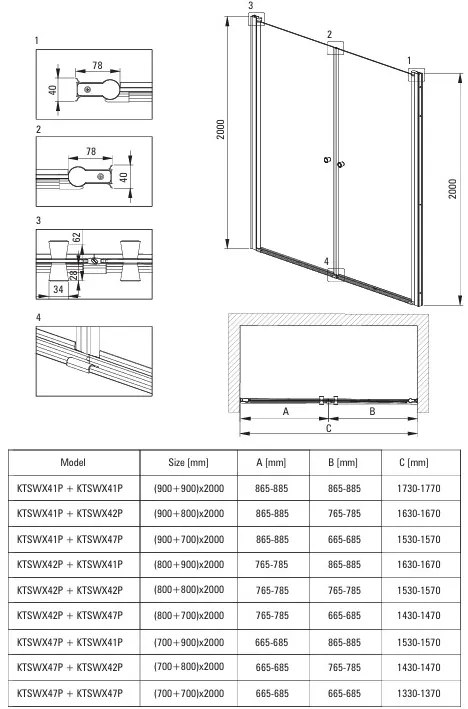 1

78

40

2

78

40

3

62

28

34

4

3

2

1

2000

2000

4

A

B

C

| Model | Size [mm] | A [mm] | B [mm] | C [mm] |
|---|---|---|---|---|
| KTSWX41P + KTSWX41P | (900+900)x2000 | 865-885 | 865-885 | 1730-1770 |
| KTSWX41P + KTSWX42P | (900+800)x2000 | 865-885 | 765-785 | 1630-1670 |
| KTSWX41P + KTSWX47P | (900+700)x2000 | 865-885 | 665-685 | 1530-1570 |
| KTSWX42P + KTSWX41P | (800+900)x2000 | 765-785 | 865-885 | 1630-1670 |
| KTSWX42P + KTSWX42P | (800+800)x2000 | 765-785 | 765-785 | 1530-1570 |
| KTSWX42P + KTSWX47P | (800+700)x2000 | 765-785 | 665-685 | 1430-1470 |
| KTSWX47P + KTSWX41P | (700+900)x2000 | 665-685 | 865-885 | 1530-1570 |
| KTSWX47P + KTSWX42P | (700+800)x2000 | 665-685 | 765-785 | 1430-1470 |
| KTSWX47P + KTSWX47P | (700+700)x2000 | 665-685 | 665-685 | 1330-1370 |