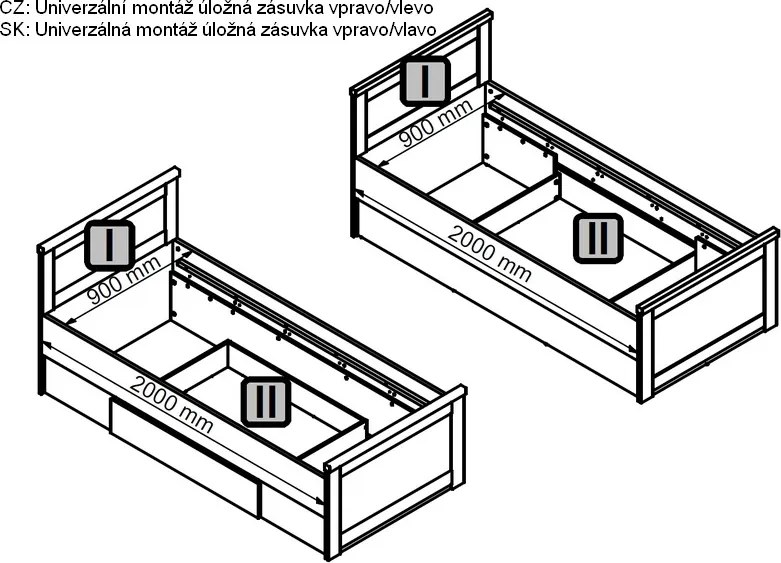 CZ: Univerzální montáž úložná zásuvka vpravo/vlevo
SK: Univerzálná montáž úložná zásuvka vpravo/vlavo

I
900 mm
2000 mm
II

I
900 mm
2000 mm
II