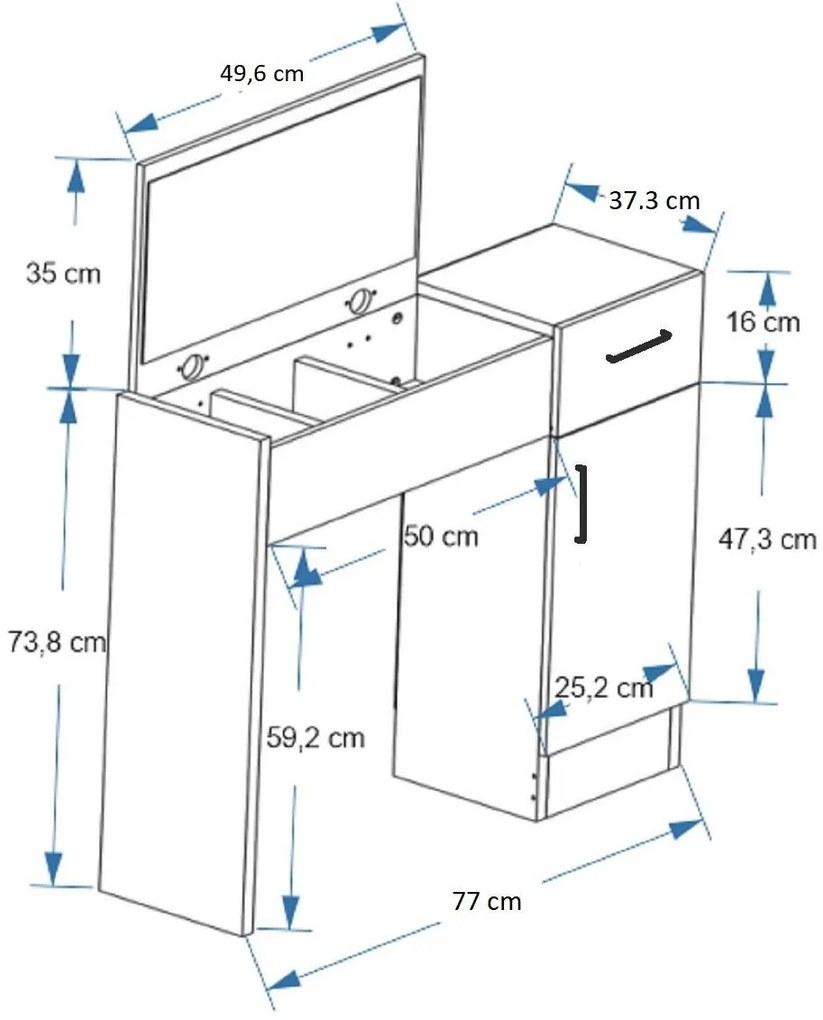 49,6 cm
37.3 cm
35 cm
16 cm
50 cm
47,3 cm
73,8 cm
25,2 cm
59,2 cm
77 cm