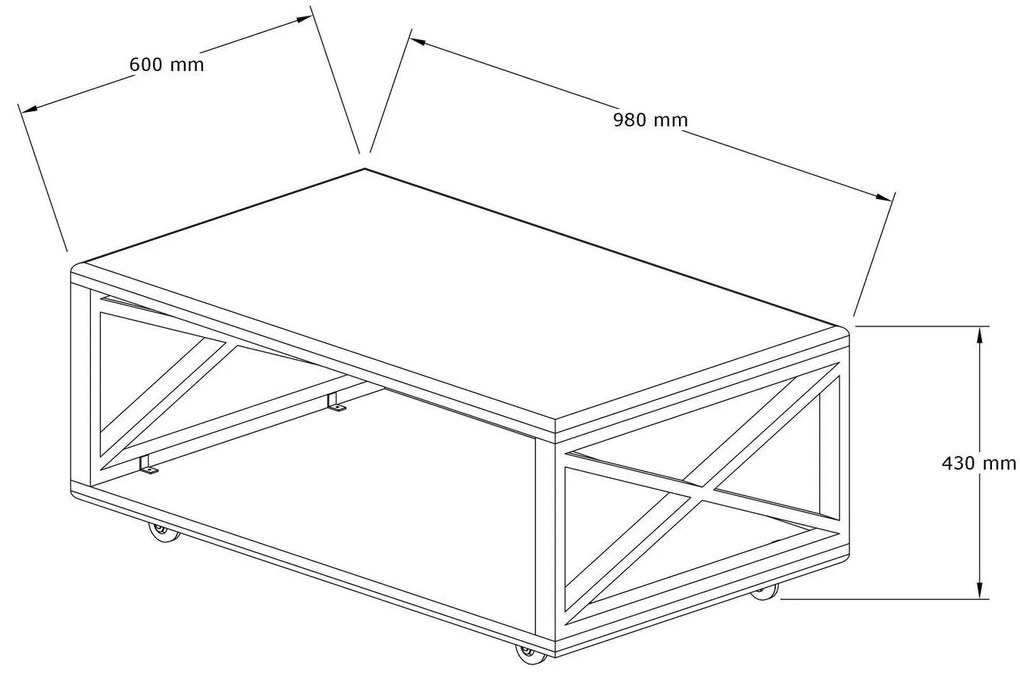 600 mm

980 mm

430 mm