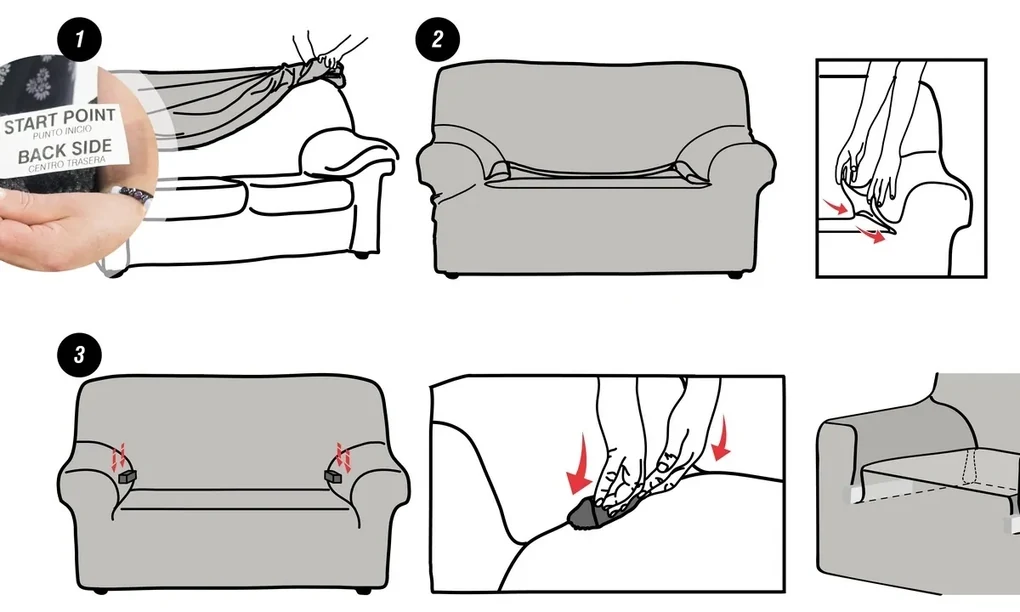 1

START POINT
PUNTO INICIO
BACK SIDE
CENTRO TRASERA

2

3