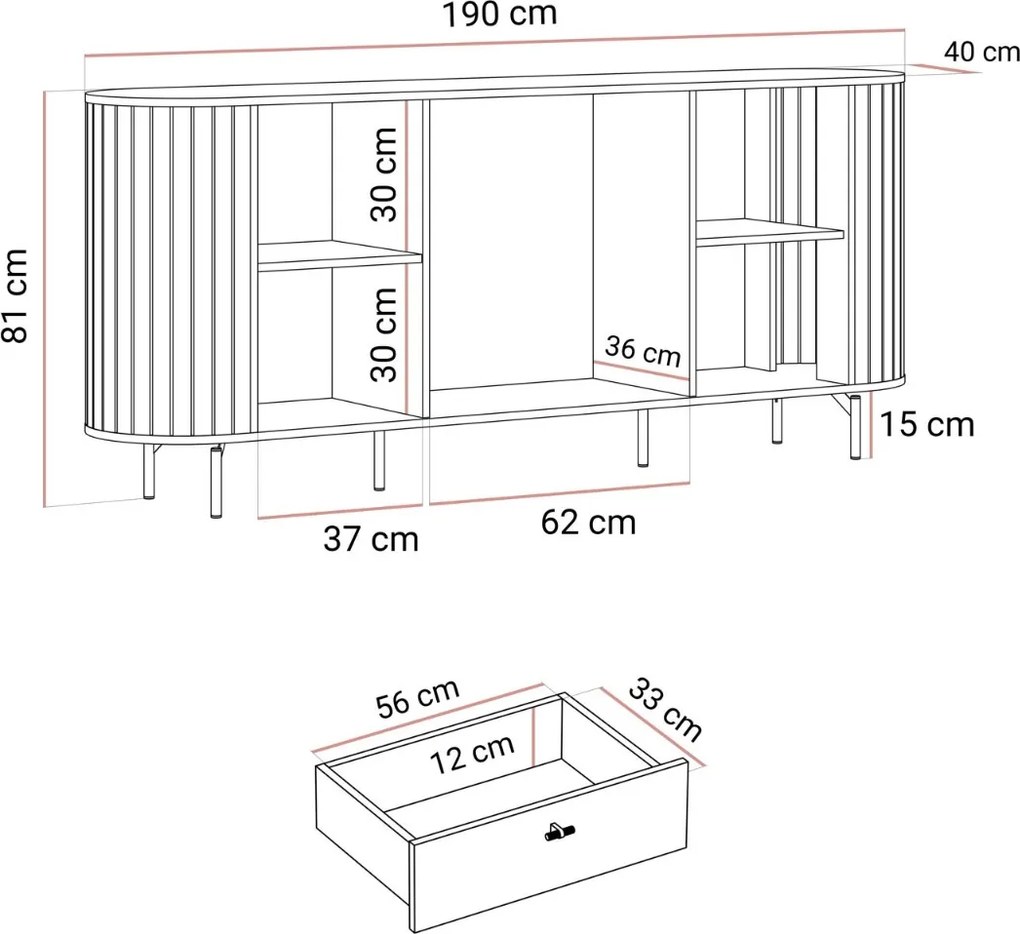 190 cm
40 cm
81 cm
30 cm
30 cm
36 cm
15 cm
37 cm
62 cm
56 cm
33 cm
12 cm