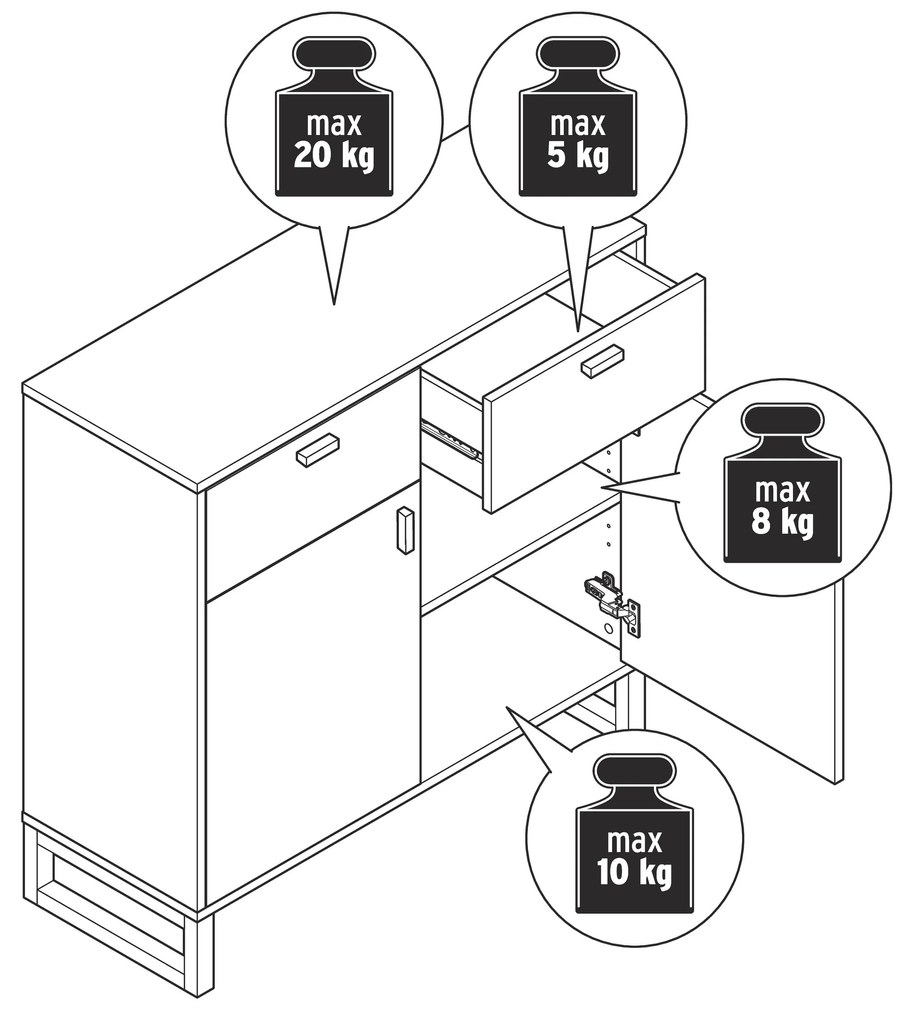 max
20 kg

max
5 kg

max
8 kg

max
10 kg