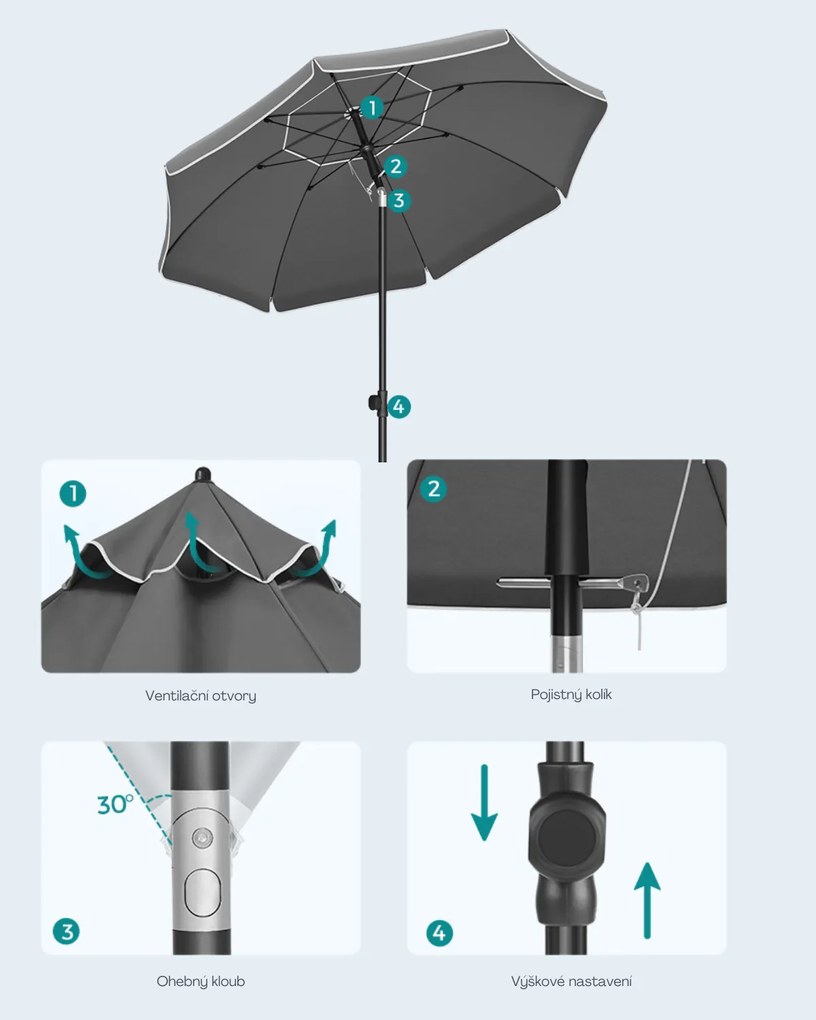 1
2
3
4

1

Ventilační otvory

2

Pojistný kolík

30°

3

Ohebný kloub

4

Výškové nastavení