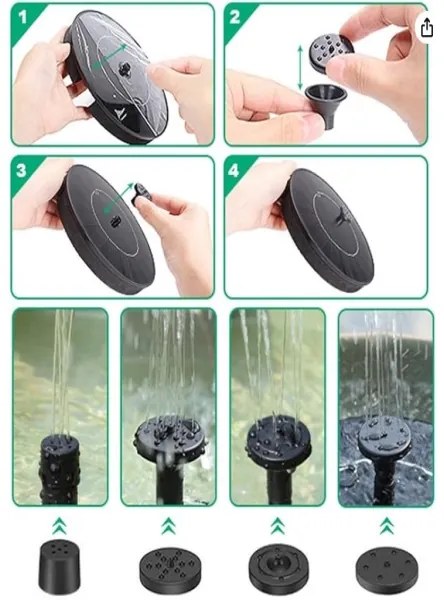 1

2

3

4