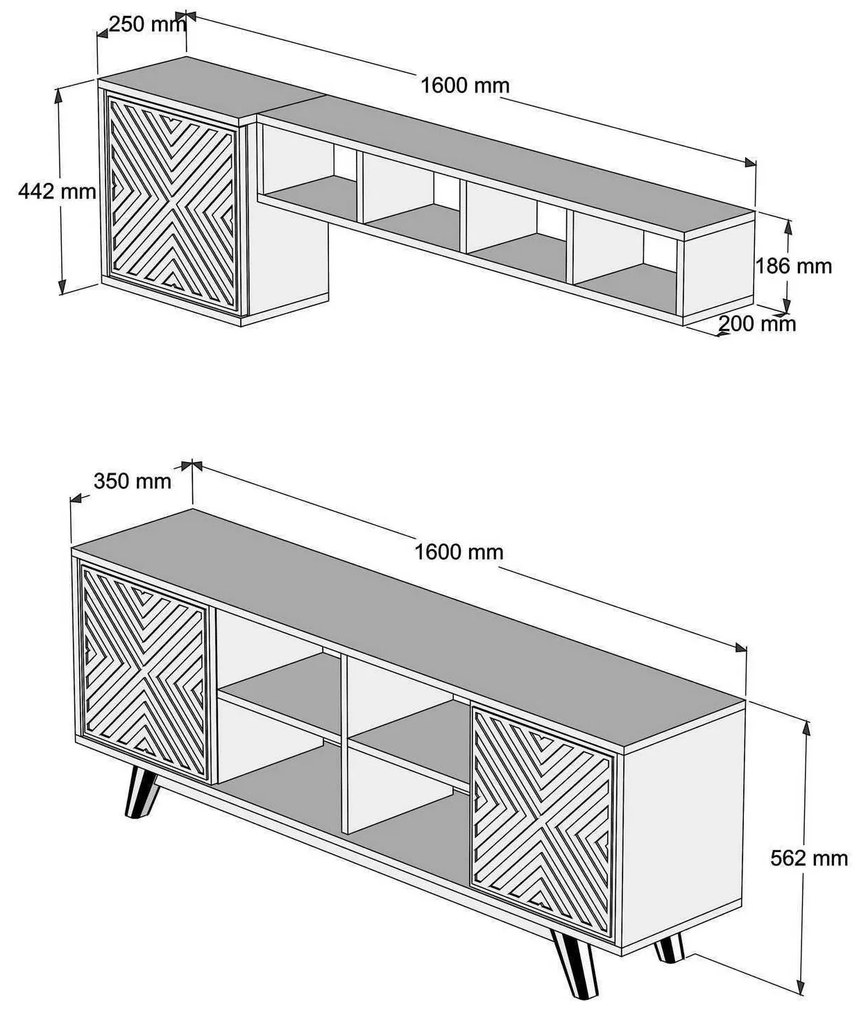 250 mm
1600 mm
442 mm
186 mm
200 mm

350 mm
1600 mm
562 mm