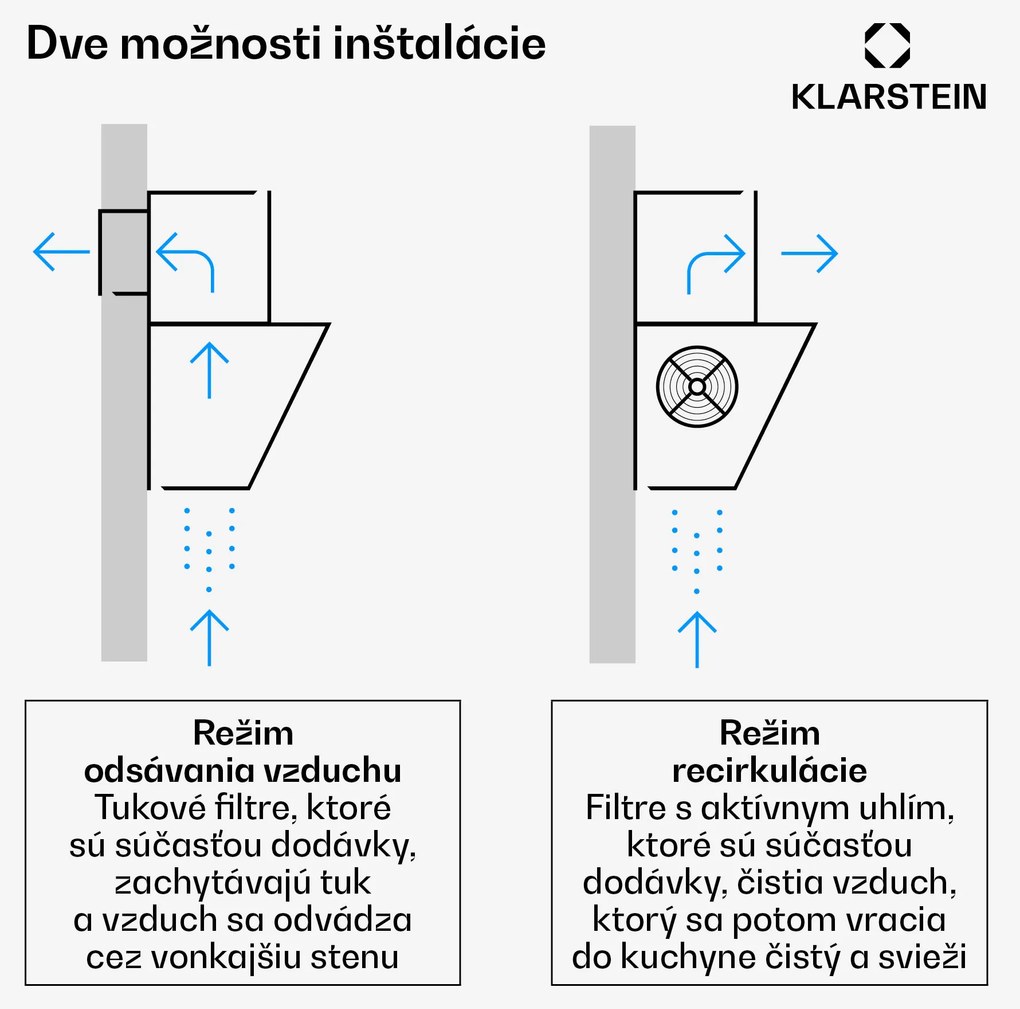 Dve možnosti inštalácie

KLARSTEIN

Režim
odsávania vzduchu
Tukové filtre, ktoré sú súčasťou dodávky, zachytávajú tuk a vzduch sa odvádza cez vonkajšiu stenu

Režim
recirkulácie
Filtre s aktívnym uhlím, ktoré sú súčasťou dodávky, čistia vzduch, ktorý sa potom vracia do kuchyne čistý a svieži