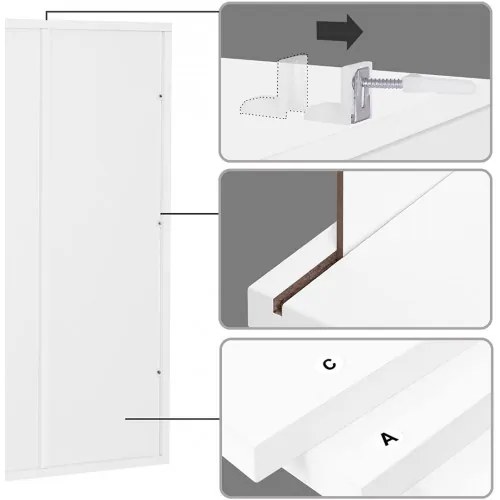 C

A